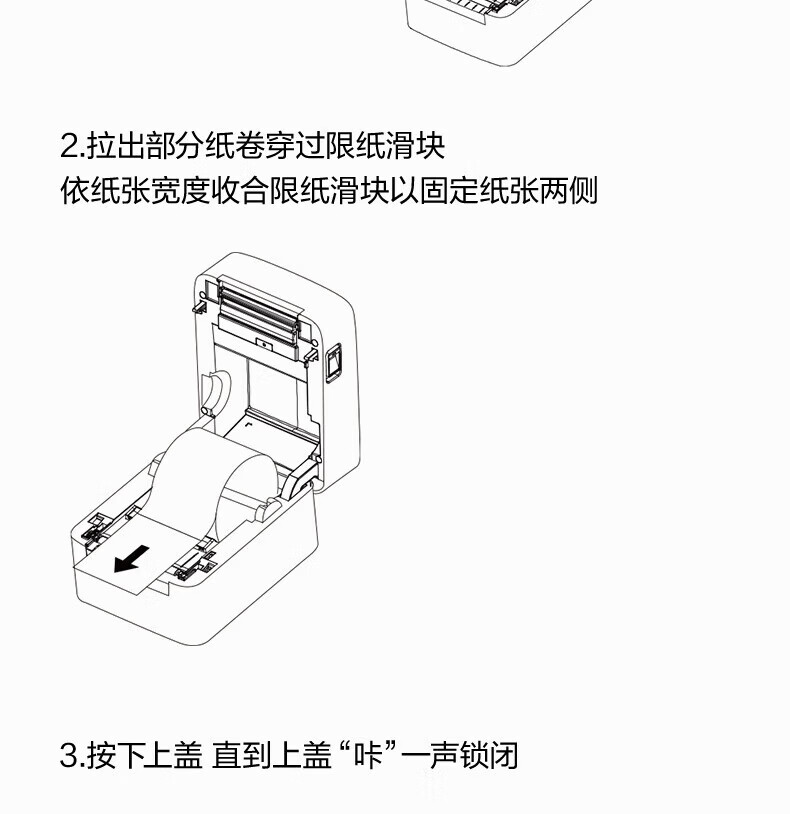 2.拉出部分纸卷穿过限纸滑块
依纸张宽度收合限纸滑块以固定纸张两侧

3.按下上盖 直到上盖“咔”一声锁闭