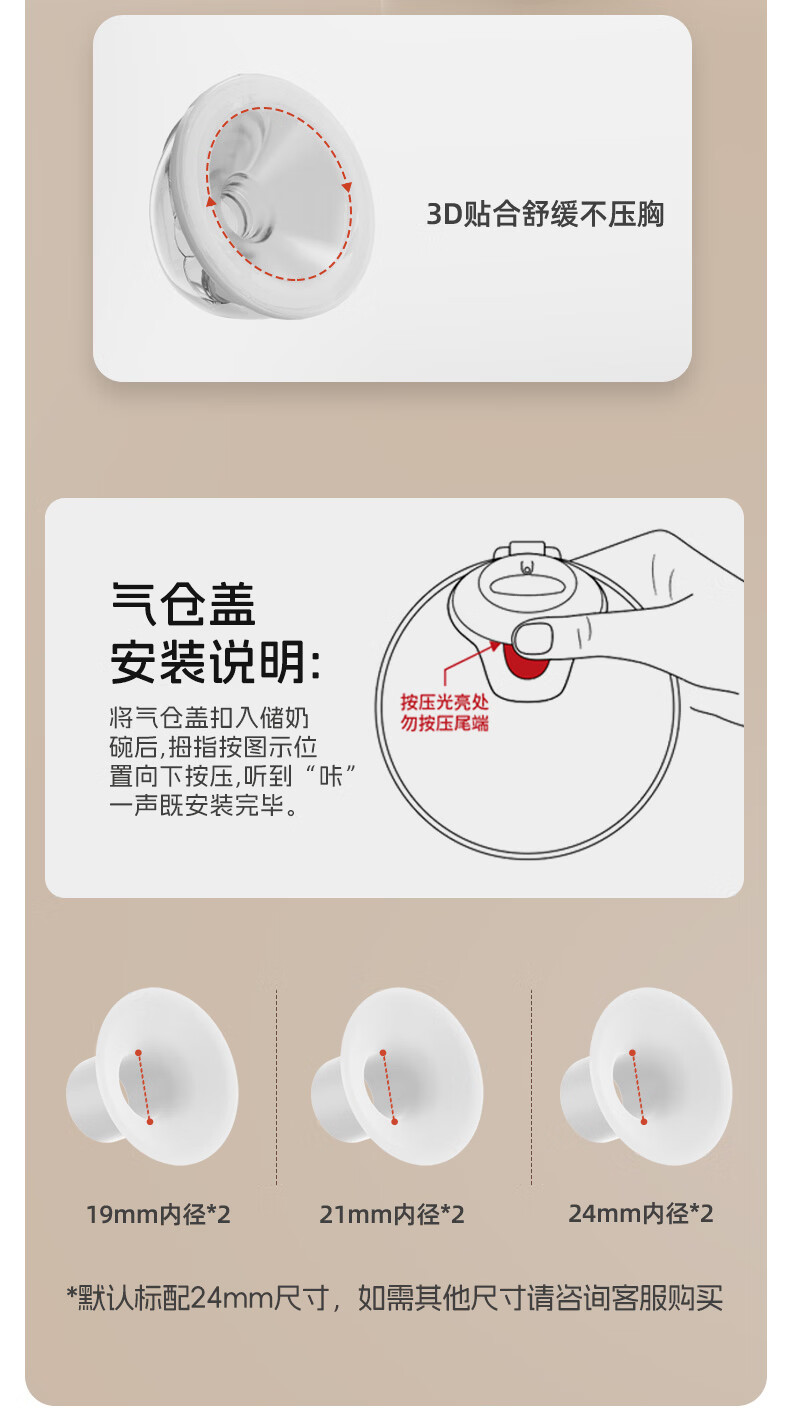 3D贴合舒缓不压胸

气仓盖
安装说明:

将气仓盖扣入储奶碗后,拇指按图示位置向下按压,听到“咔”一声既安装完毕。

按压光亮处
勿按压尾端

19mm内径*2

21mm内径*2

24mm内径*2

*默认标配24mm尺寸，如需其他尺寸请咨询客服购买