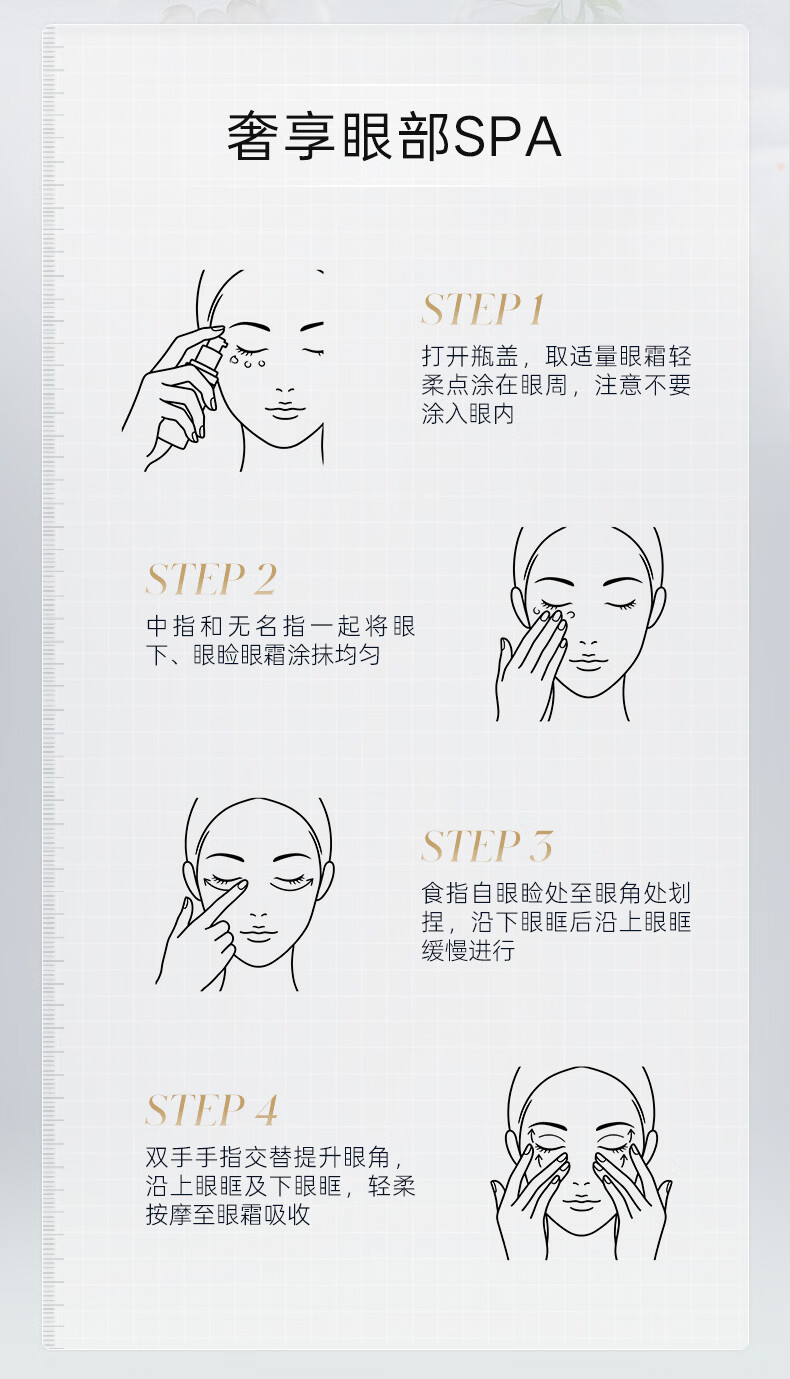 奢享眼部SPA

STEP 1
打开瓶盖，取适量眼霜轻柔点涂在眼周，注意不要涂入眼内

STEP 2
中指和无名指一起将眼下、眼睑眼霜涂抹均匀

STEP 3
食指自眼睑处至眼角处划捏，沿下眼眶后沿上眼眶缓慢进行

STEP 4
双手手指交替提升眼角，沿上眼眶及下眼眶，轻柔按摩至眼霜吸收