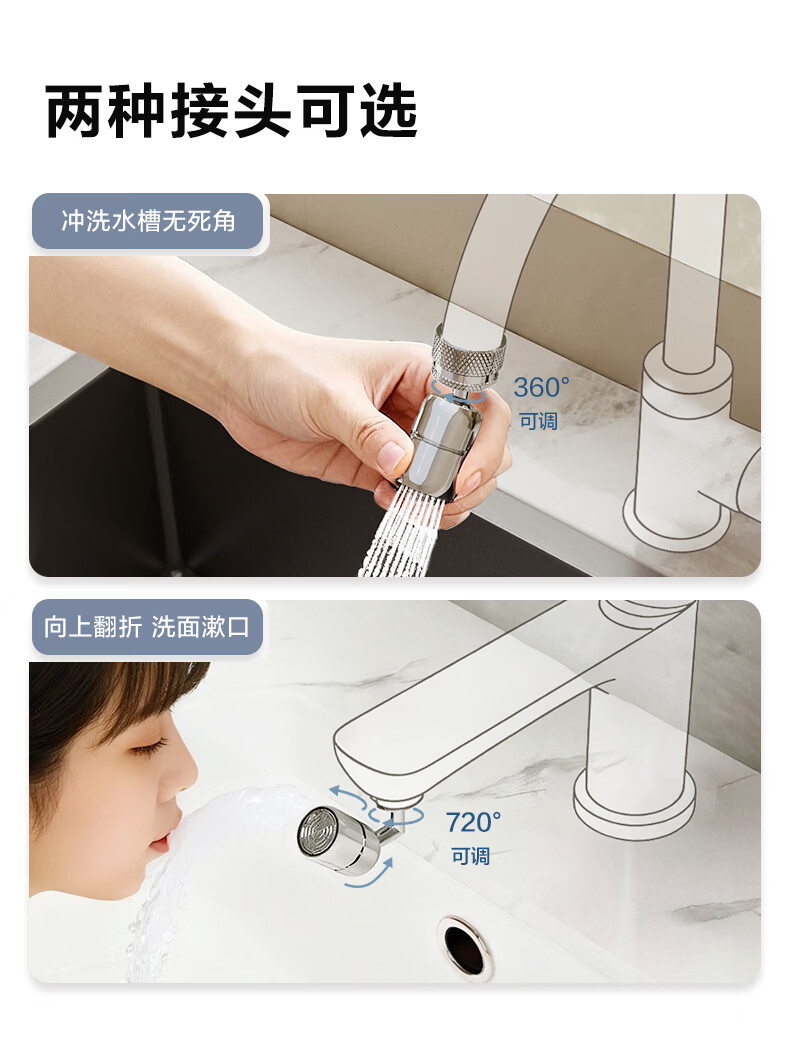 两种接头可选

冲洗水槽无死角

360°
可调

向上翻折 洗面漱口

720°
可调