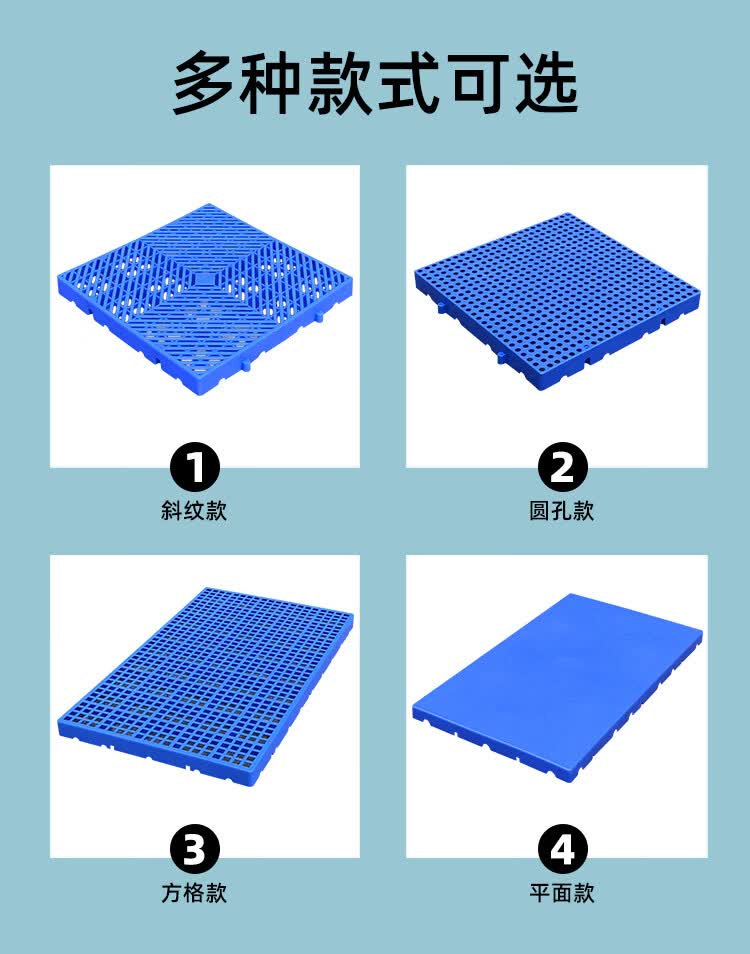 多种款式可选

1
斜纹款

2
圆孔款

3
方格款

4
平面款