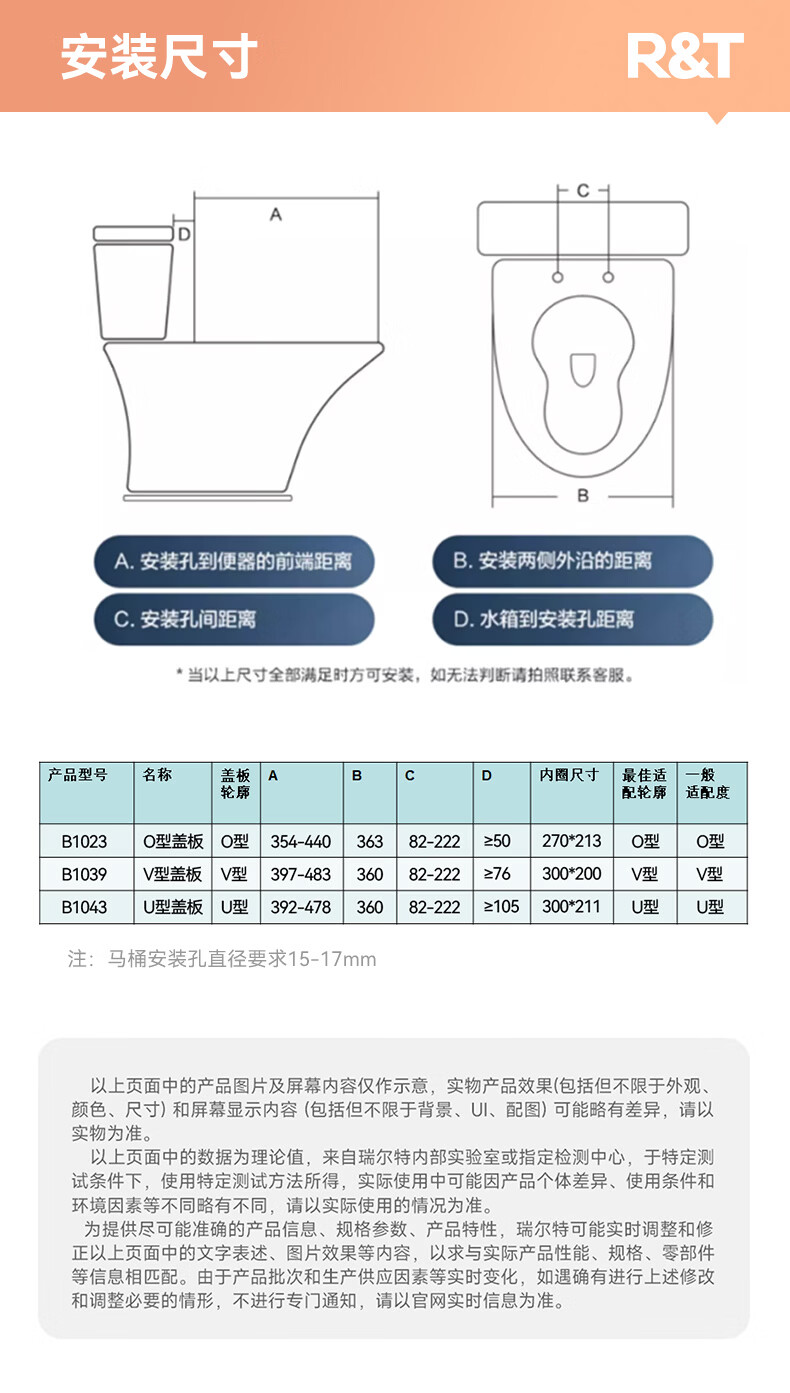 安装尺寸

R&T

A

D

C

B

A. 安装孔到便器的前端距离

B. 安装两侧外沿的距离

C. 安装孔间距离

D. 水箱到安装孔距离

* 当以上尺寸全部满足时方可安装，如无法判断请拍照联系客服。

| 产品型号 | 名称 | 盖板轮廓 | A | B | C | D | 内圈尺寸 | 最佳适配轮廓 | 一般适配度 |
|---|---|---|---|---|---|---|---|---|---|
| B1023 | O型盖板 | O型 | 354-440 | 363 | 82-222 | ≥50 | 270*213 | O型 | O型 |
| B1039 | V型盖板 | V型 | 397-483 | 360 | 82-222 | ≥76 | 300*200 | V型 | V型 |
| B1043 | U型盖板 | U型 | 392-478 | 360 | 82-222 | ≥105 | 300*211 | U型 | U型 |

注：马桶安装孔直径要求15-17mm

以上页面中的产品图片及屏幕内容仅作示意，实物产品效果(包括但不限于外观、颜色、尺寸) 和屏幕显示内容 (包括但不限于背景、UI、配图) 可能略有差异，请以实物为准。

以上页面中的数据为理论值，来自瑞尔特内部实验室或指定检测中心，于特定测试条件下，使用特定测试方法所得，实际使用中可能因产品个体差异、使用条件和环境因素等不同略有不同，请以实际使用的情况为准。

为提供尽可能准确的产品信息、规格参数、产品特性，瑞尔特可能实时调整和修正以上页面中的文字表述、图片效果等内容，以求与实际产品性能、规格、零部件等信息相匹配。由于产品批次和生产供应因素等实时变化，如遇确有进行上述修改和调整必要的情形，不进行专门通知，请以官网实时信息为准。