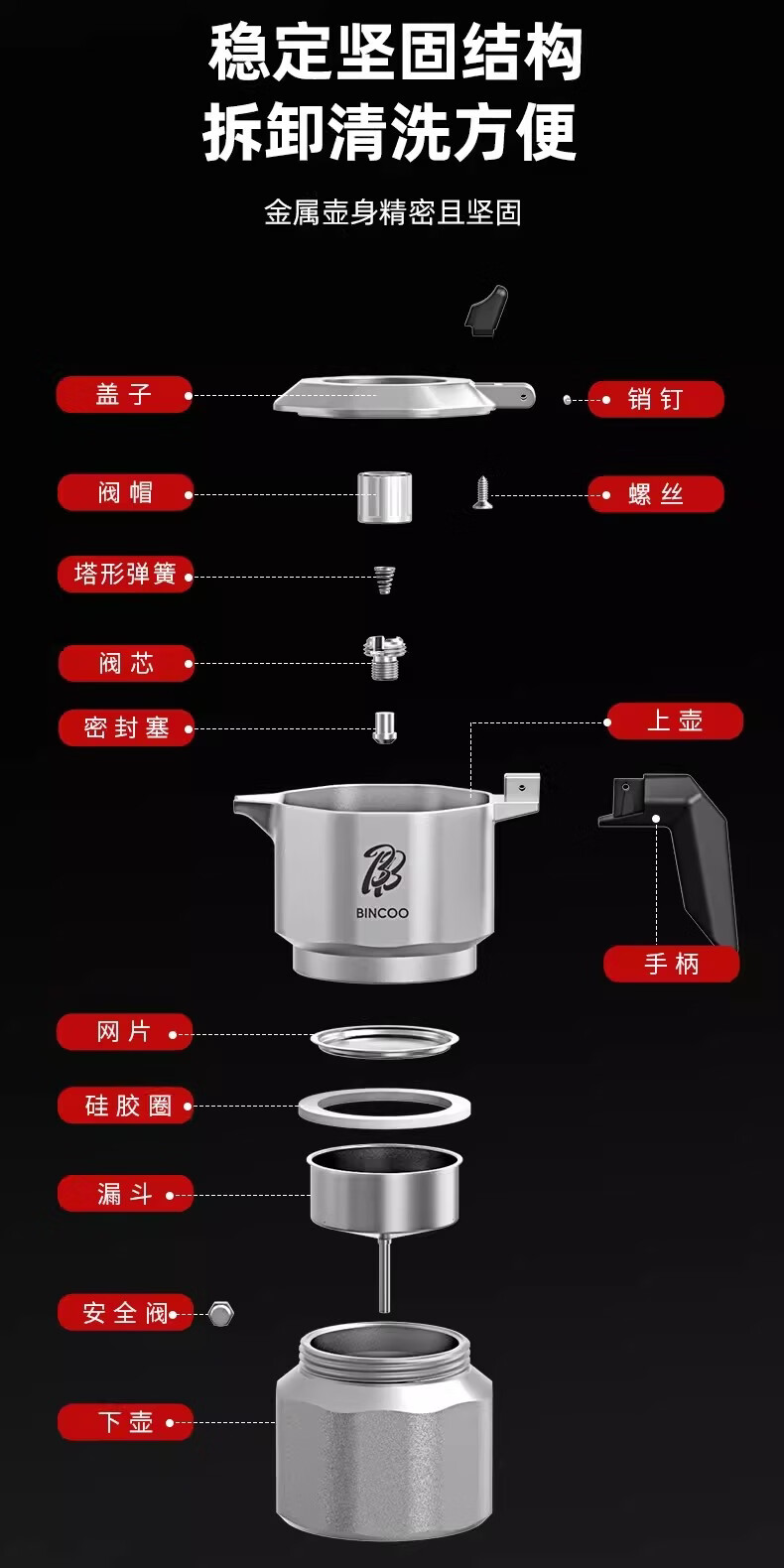 稳定坚固结构
拆卸清洗方便

金属壶身精密且坚固

盖子

销钉

阀帽

螺丝

塔形弹簧

阀芯

密封塞

上壶

BINCOO

手柄

网片

硅胶圈

漏斗

安全阀

下壶