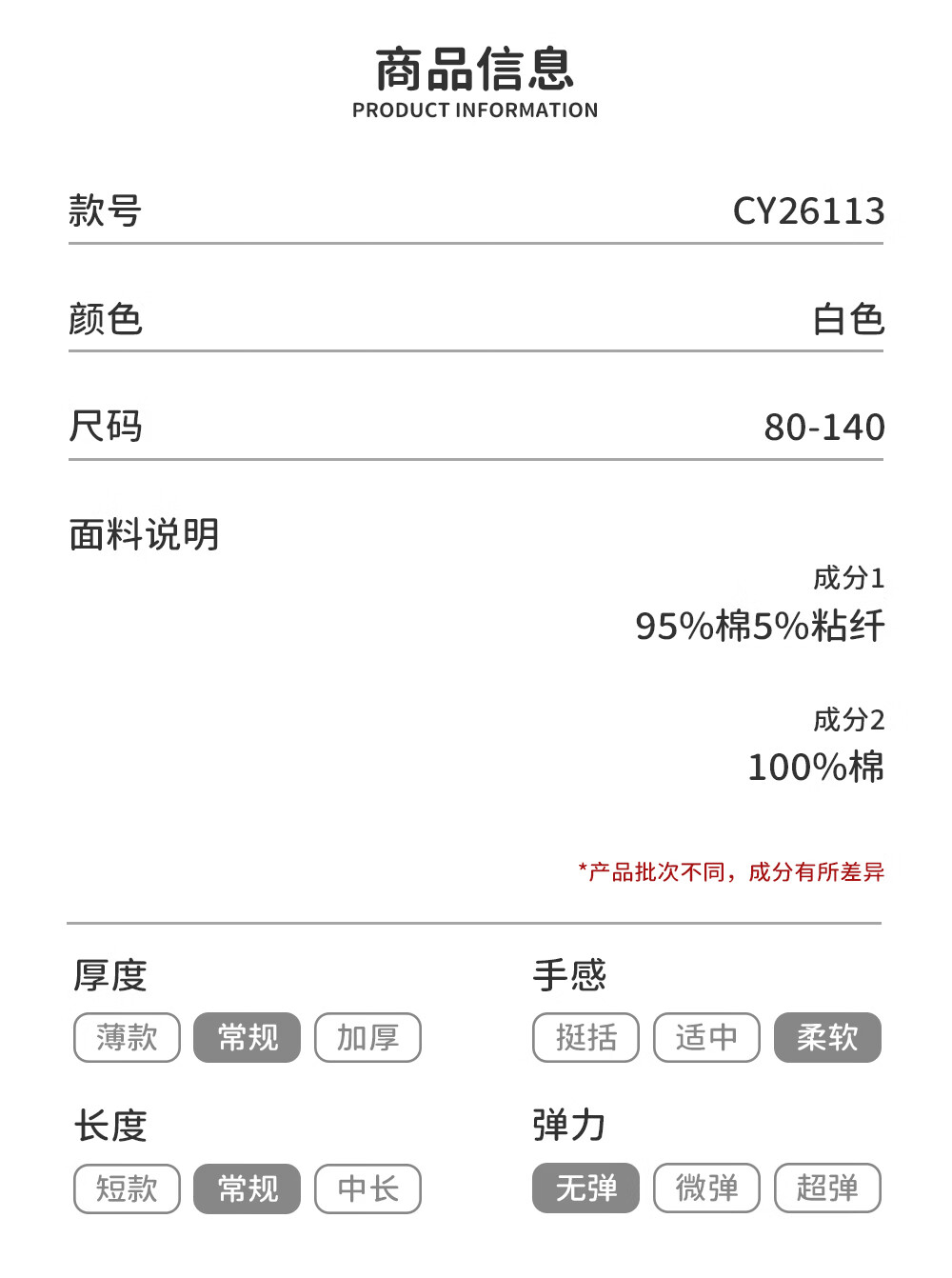 商品信息
PRODUCT INFORMATION

款号 CY26113

颜色 白色

尺码 80-140

面料说明

成分1
95%棉5%粘纤

成分2
100%棉

*产品批次不同，成分有所差异

厚度
薄款 常规 加厚

长度
短款 常规 中长

手感
挺括 适中 柔软

弹力
无弹 微弹 超弹