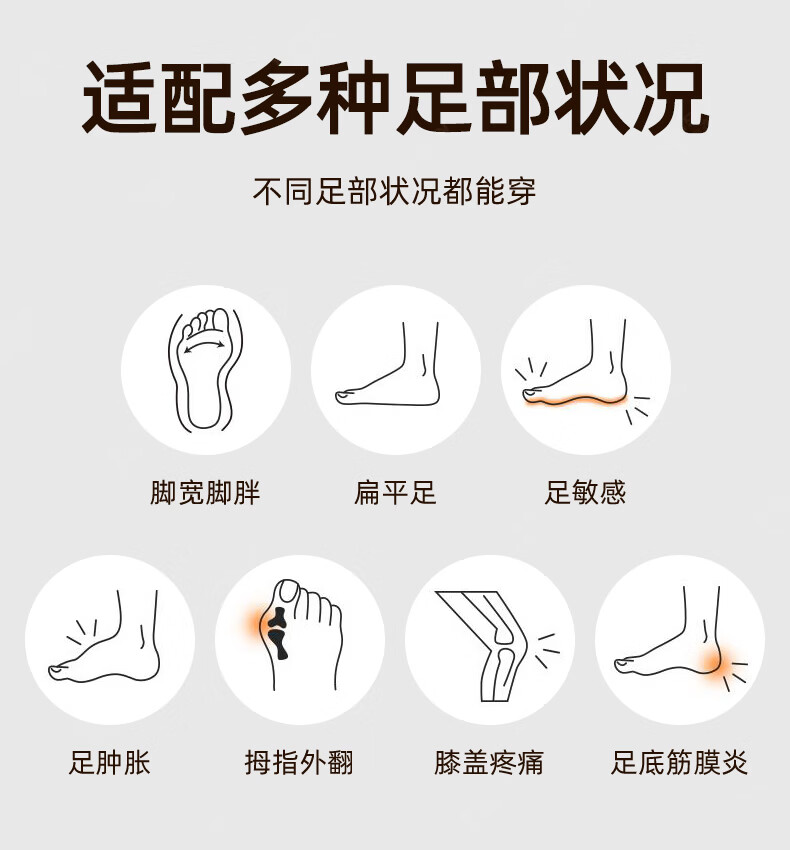 适配多种足部状况

不同足部状况都能穿

脚宽脚胖

扁平足

足敏感

足肿胀

拇指外翻

膝盖疼痛

足底筋膜炎