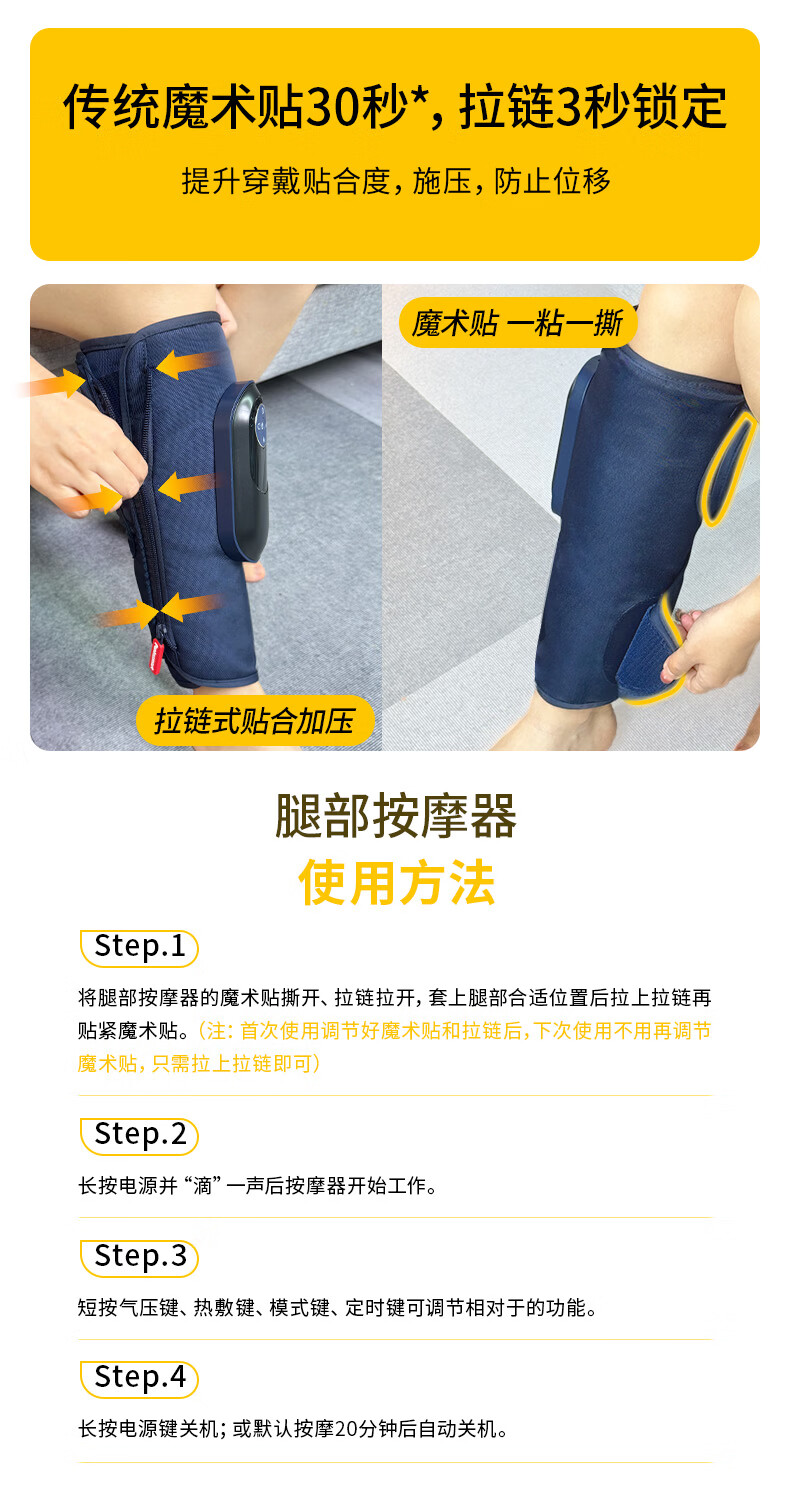 传统魔术贴30秒*，拉链3秒锁定

提升穿戴贴合度，施压，防止位移

魔术贴 一粘一撕

拉链式贴合加压

腿部按摩器
使用方法

Step.1

将腿部按摩器的魔术贴撕开、拉链拉开，套上腿部合适位置后拉上拉链再贴紧魔术贴。（注：首次使用调节好魔术贴和拉链后，下次使用不用再调节魔术贴，只需拉上拉链即可）

Step.2

长按电源并“滴”一声后按摩器开始工作。

Step.3

短按气压键、热敷键、模式键、定时键可调节相对于的功能。

Step.4

长按电源键关机；或默认按摩20分钟后自动关机。