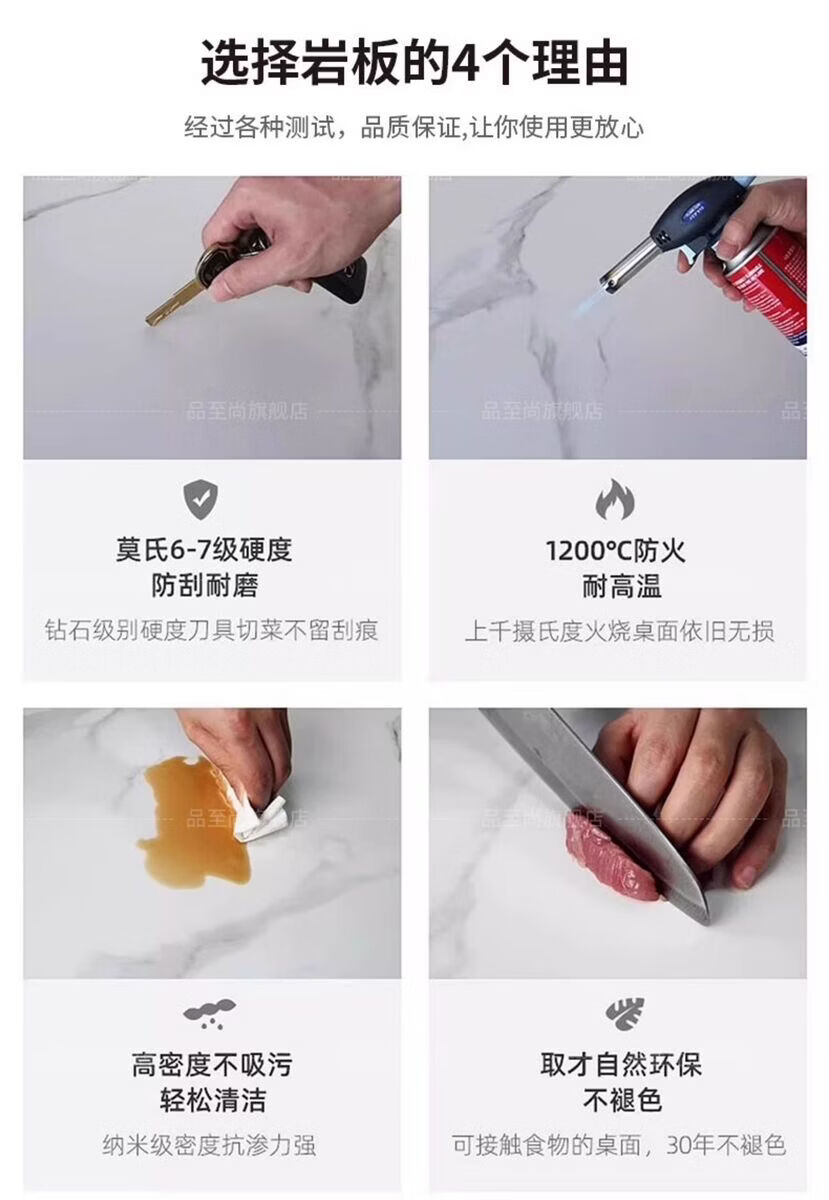 选择岩板的4个理由

经过各种测试，品质保证,让你使用更放心

品至尚旗舰店

品至尚旗舰店

莫氏6-7级硬度
防刮耐磨

钻石级别硬度刀具切菜不留刮痕

1200°C防火
耐高温

上千摄氏度火烧桌面依旧无损

品至尚旗舰店

品至尚旗舰店

高密度不吸污
轻松清洁

纳米级密度抗渗力强

取才自然环保
不褪色

可接触食物的桌面，30年不褪色