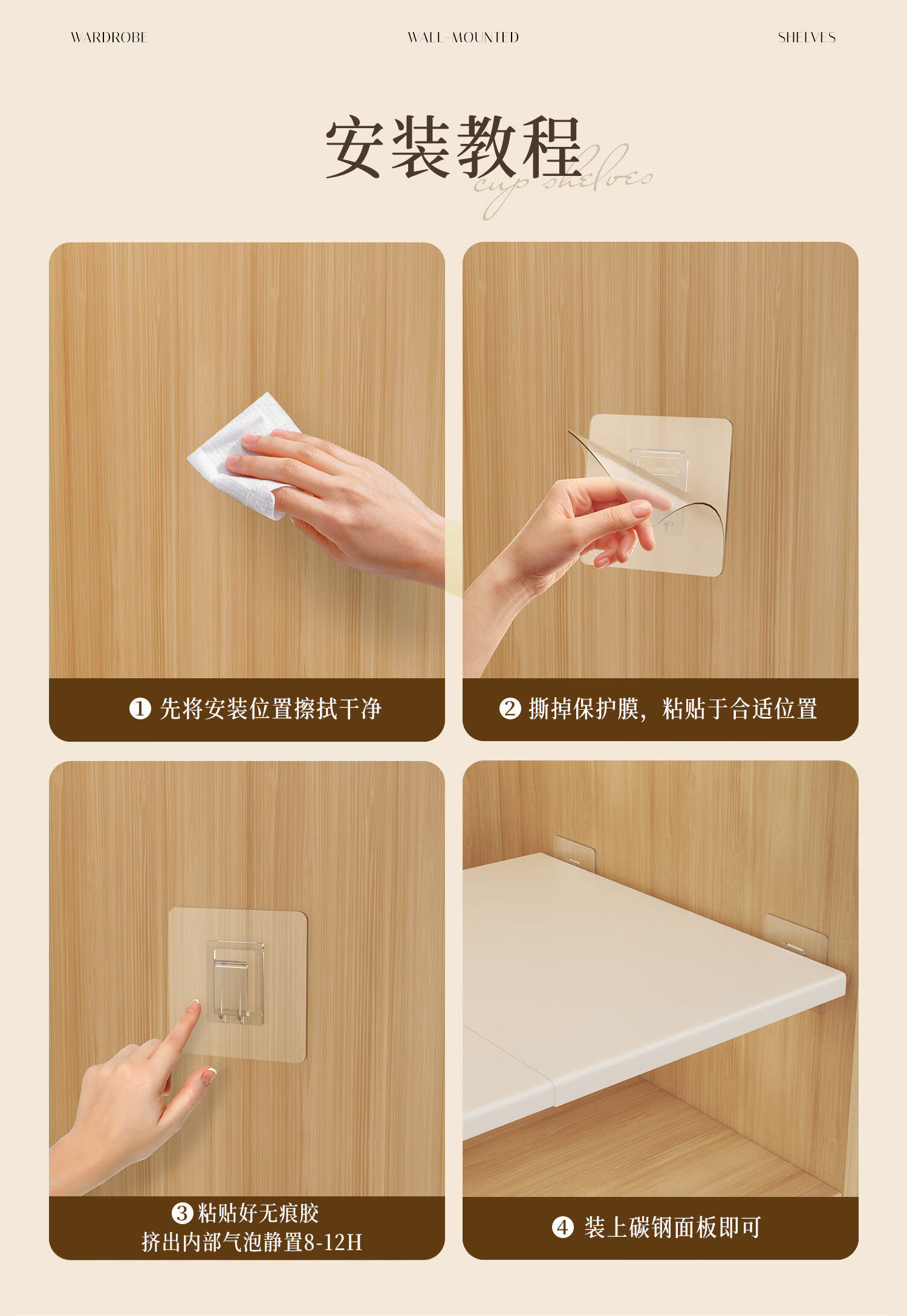 WARDROBE WALL-MOUNTED SHELVES

安装教程
cup shelves

❶ 先将安装位置擦拭干净

❷ 撕掉保护膜，粘贴于合适位置

❸ 粘贴好无痕胶
挤出内部气泡静置8-12H

❹ 装上碳钢面板即可