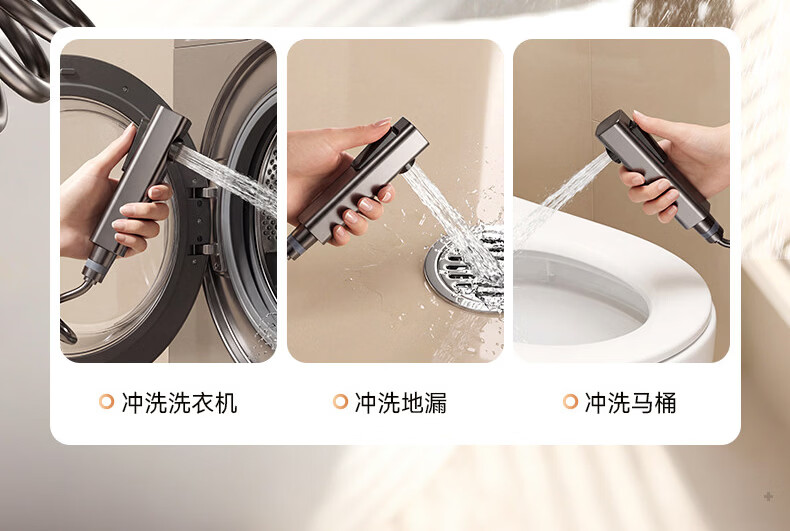 冲洗洗衣机

冲洗地漏

冲洗马桶