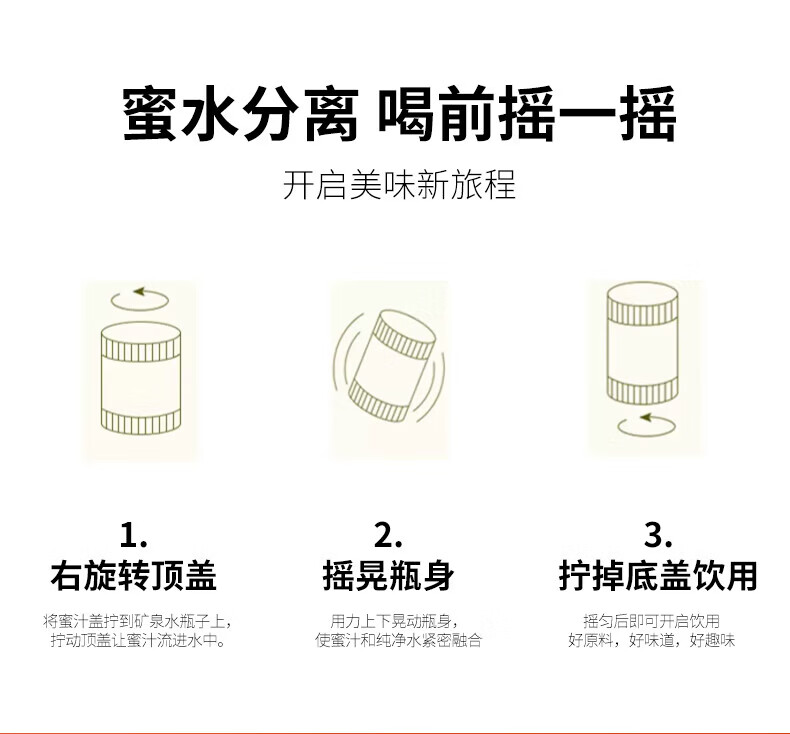 蜜水分离 喝前摇一摇

开启美味新旅程

1.
右旋转顶盖

将蜜汁盖拧到矿泉水瓶子上，拧动顶盖让蜜汁流进水中。

2.
摇晃瓶身

用力上下晃动瓶身，使蜜汁和纯净水紧密融合

3.
拧掉底盖饮用

摇匀后即可开启饮用
好原料，好味道，好趣味