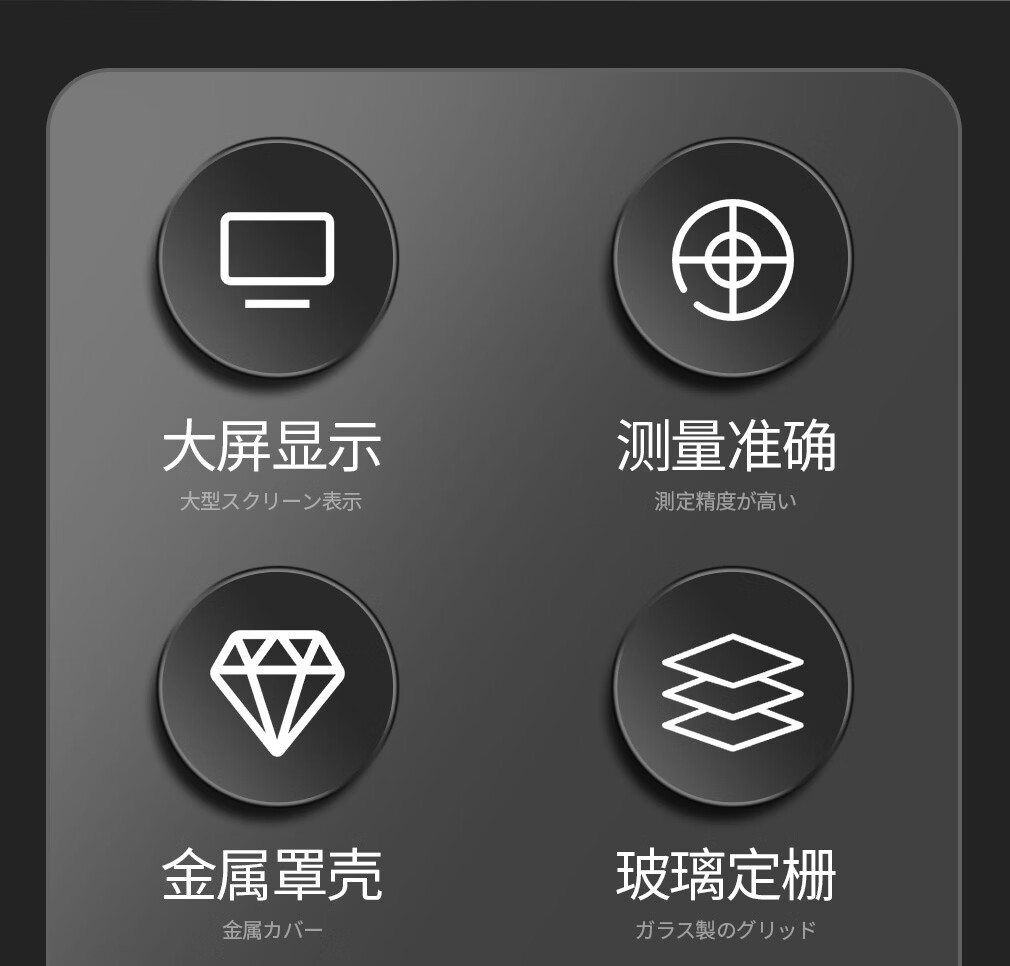 大屏显示
大型スクリーン表示

测量准确
測定精度が高い

金属罩壳
金属カバー

玻璃定栅
ガラス製のグリッド