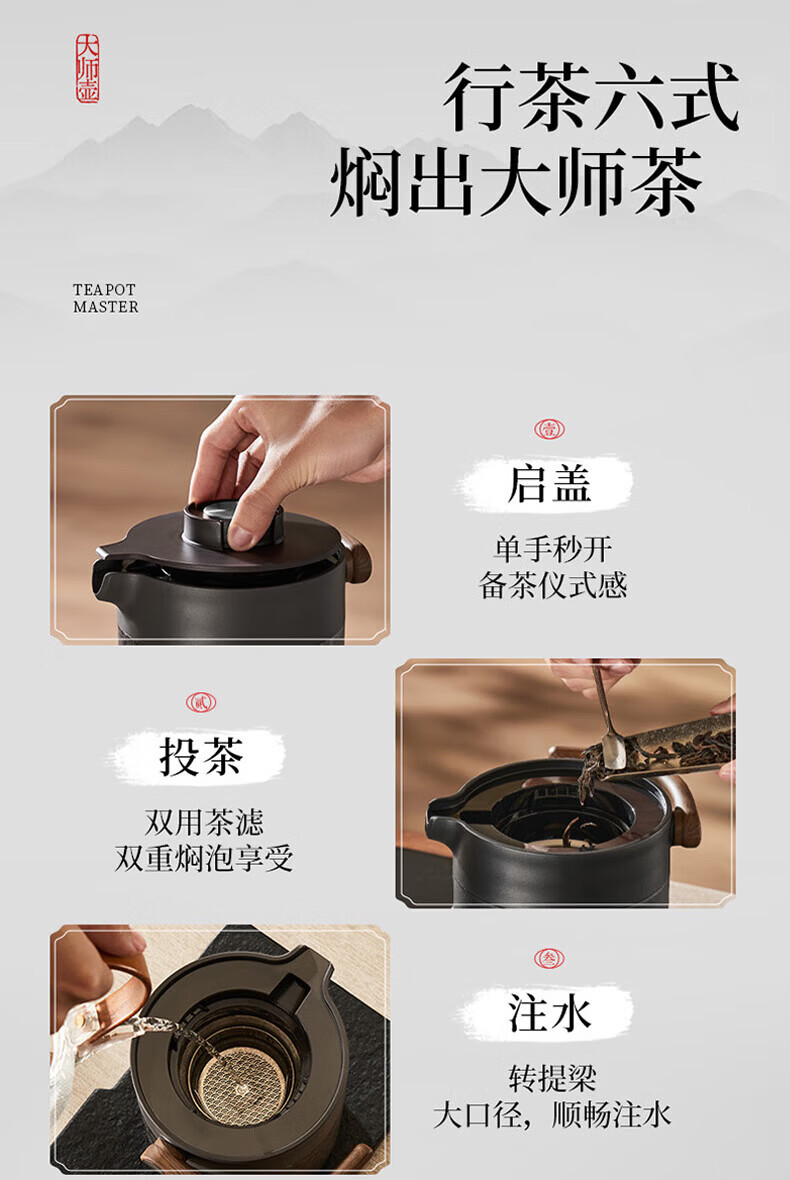 大师壶

行茶六式
焖出大师茶

TEAPOT
MASTER

壹

启盖

单手秒开
备茶仪式感

贰

投茶

双用茶滤
双重焖泡享受

叁

注水

转提梁
大口径，顺畅注水