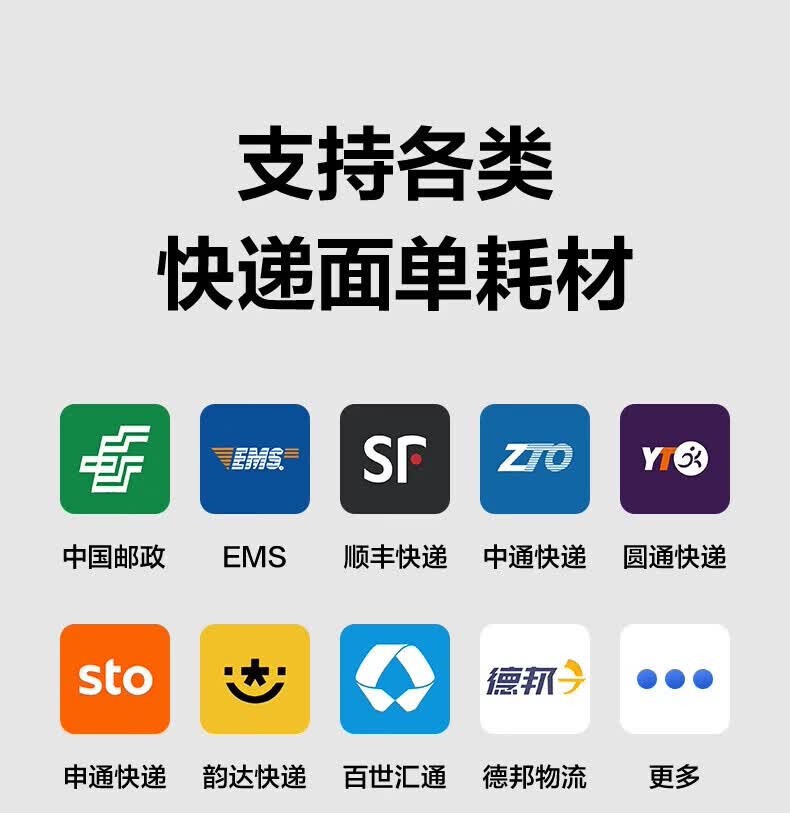 支持各类
快递面单耗材

EMS

SF

ZTO

YTO

中国邮政 EMS 顺丰快递 中通快递 圆通快递

sto

德邦

申通快递 韵达快递 百世汇通 德邦物流 更多