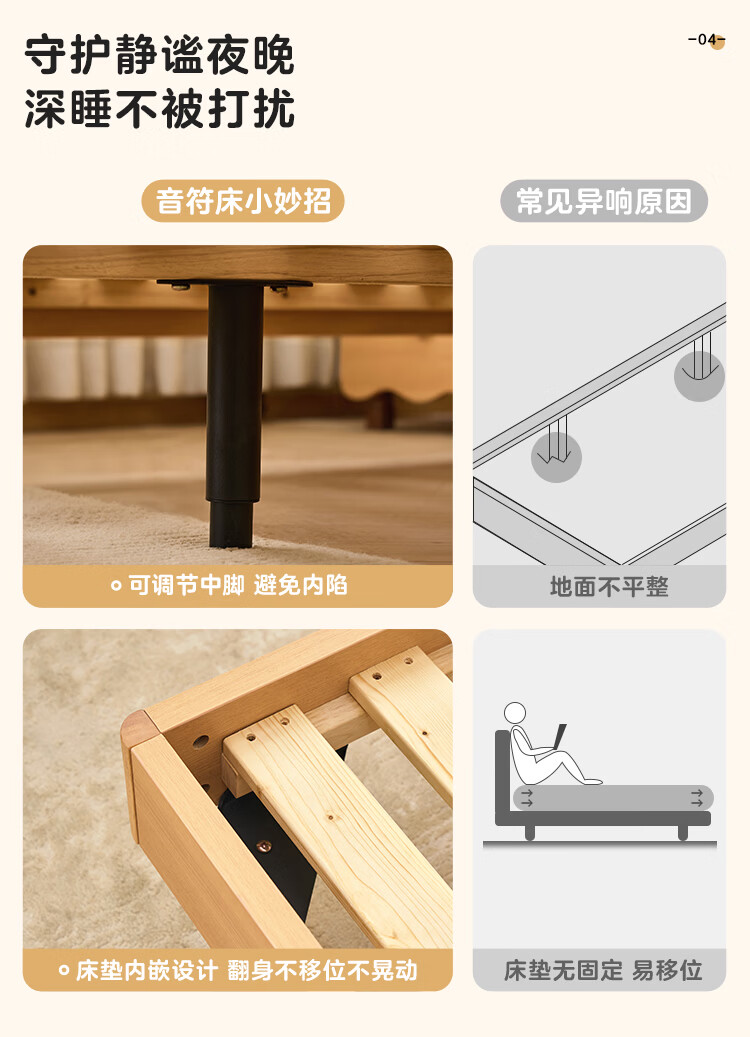 守护静谧夜晚
深睡不被打扰

-04-

音符床小妙招

常见异响原因

可调节中脚 避免内陷

地面不平整

床垫内嵌设计 翻身不移位不晃动

床垫无固定 易移位