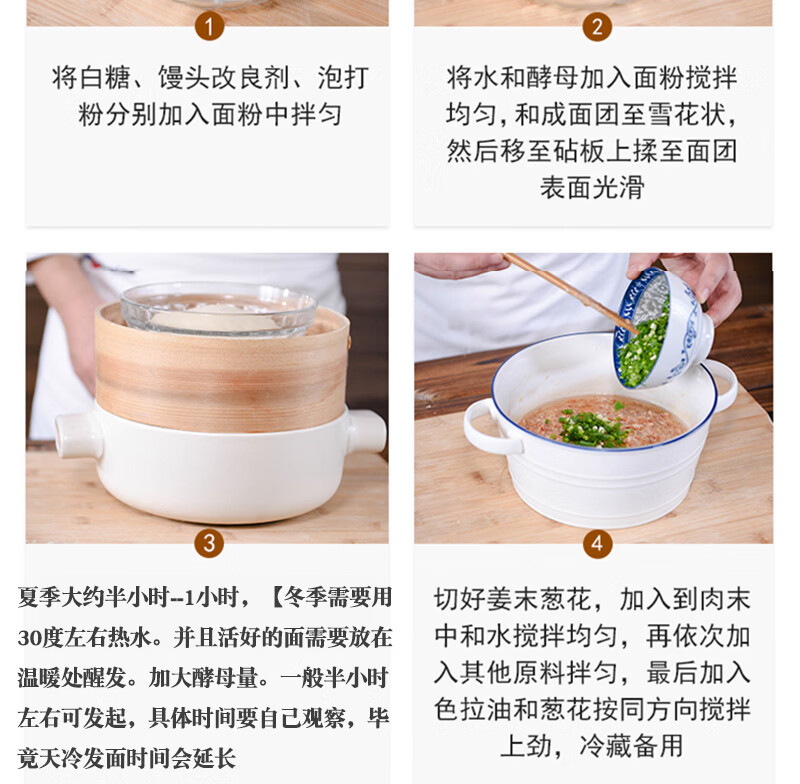 1

将白糖、馒头改良剂、泡打粉分别加入面粉中拌匀

2

将水和酵母加入面粉搅拌均匀，和成面团至雪花状，然后移至砧板上揉至面团表面光滑

3

夏季大约半小时--1小时，【冬季需要用30度左右热水。并且活好的面需要放在温暖处醒发。加大酵母量。一般半小时左右可发起，具体时间要自己观察，毕竟天冷发面时间会延长

4

切好姜末葱花，加入到肉末中和水搅拌均匀，再依次加入其他原料拌匀，最后加入色拉油和葱花按同方向搅拌上劲，冷藏备用