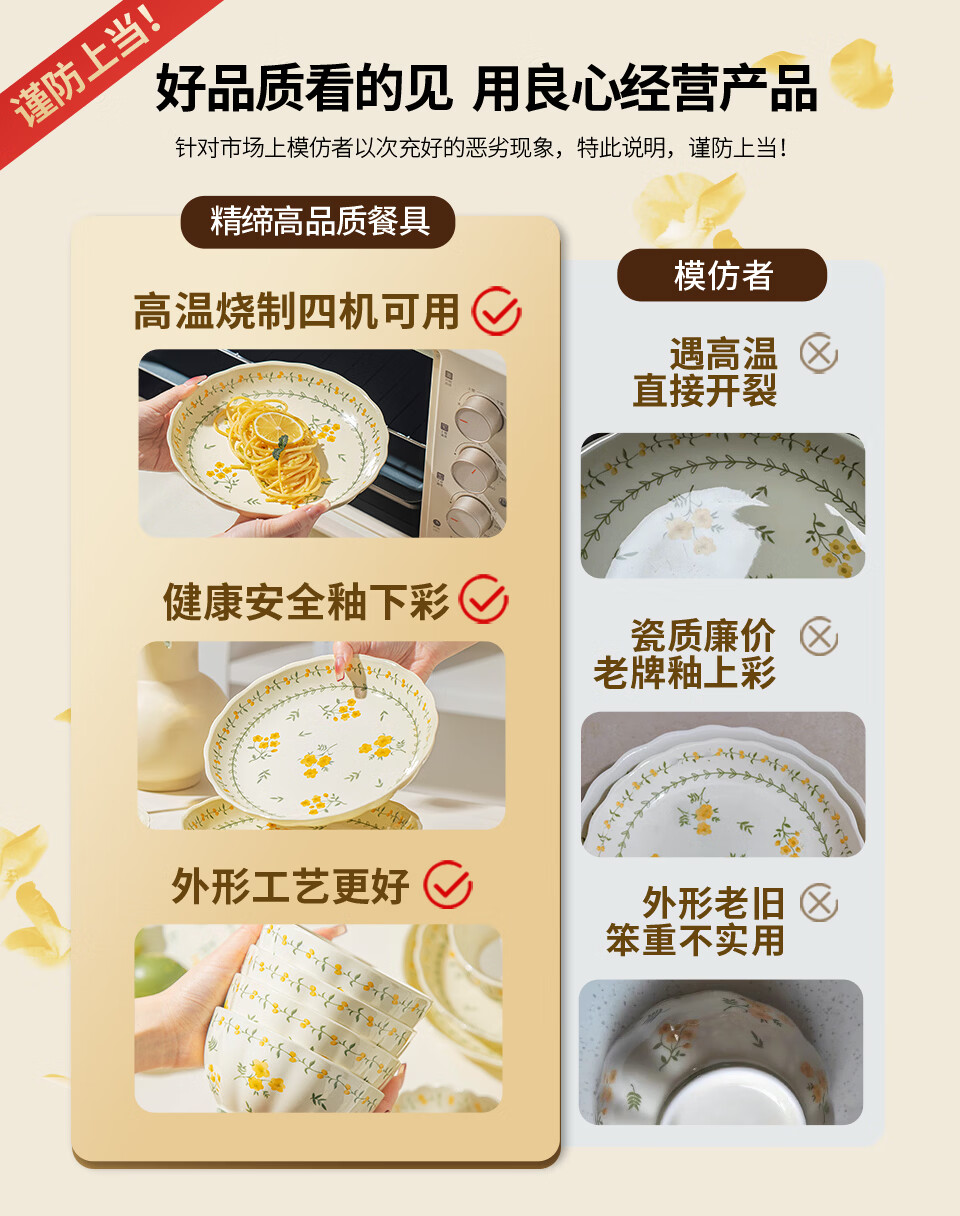 谨防上当!

好品质看的见 用良心经营产品

针对市场上模仿者以次充好的恶劣现象，特此说明，谨防上当!

精缔高品质餐具

高温烧制四机可用

健康安全釉下彩

外形工艺更好

模仿者

遇高温
直接开裂

瓷质廉价
老牌釉上彩

外形老旧
笨重不实用