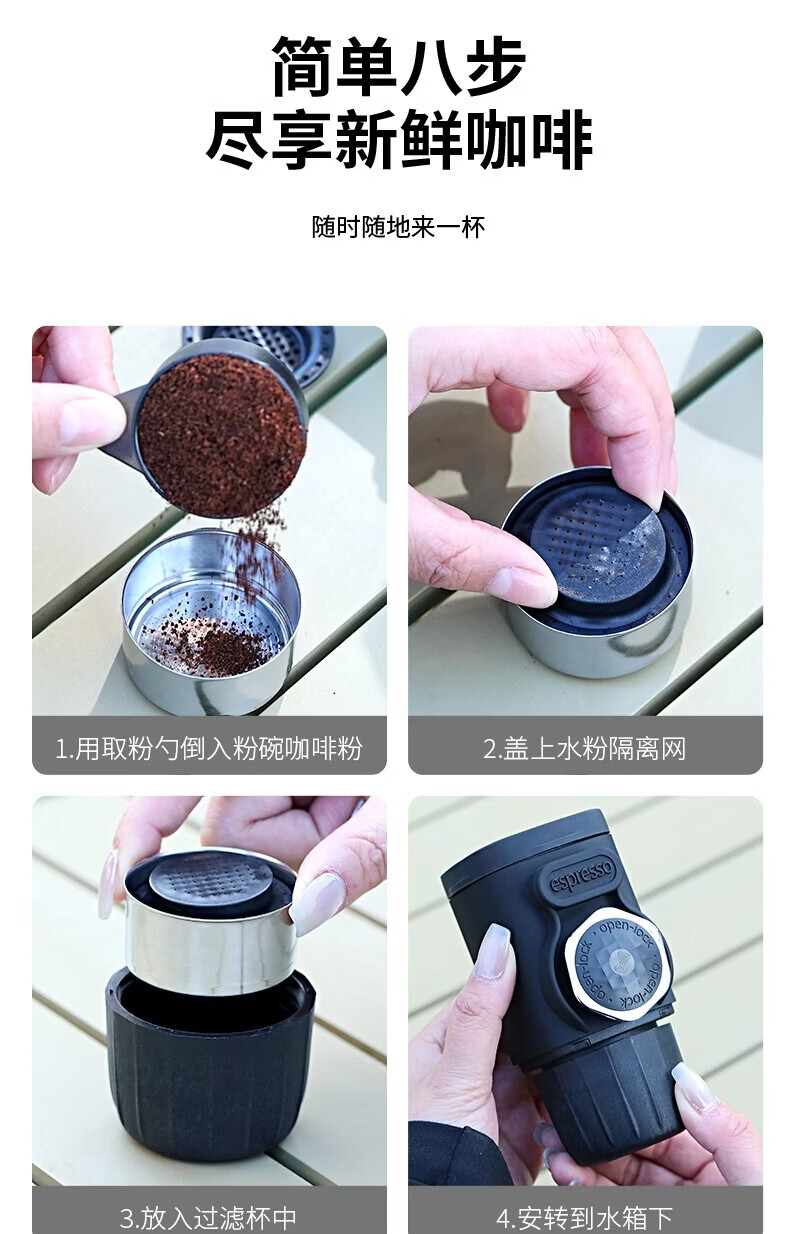 简单八步
尽享新鲜咖啡

随时随地来一杯

1.用取粉勺倒入粉碗咖啡粉

2.盖上水粉隔离网

3.放入过滤杯中

espresso
open-lock
open-lock
open-lock

4.安转到水箱下