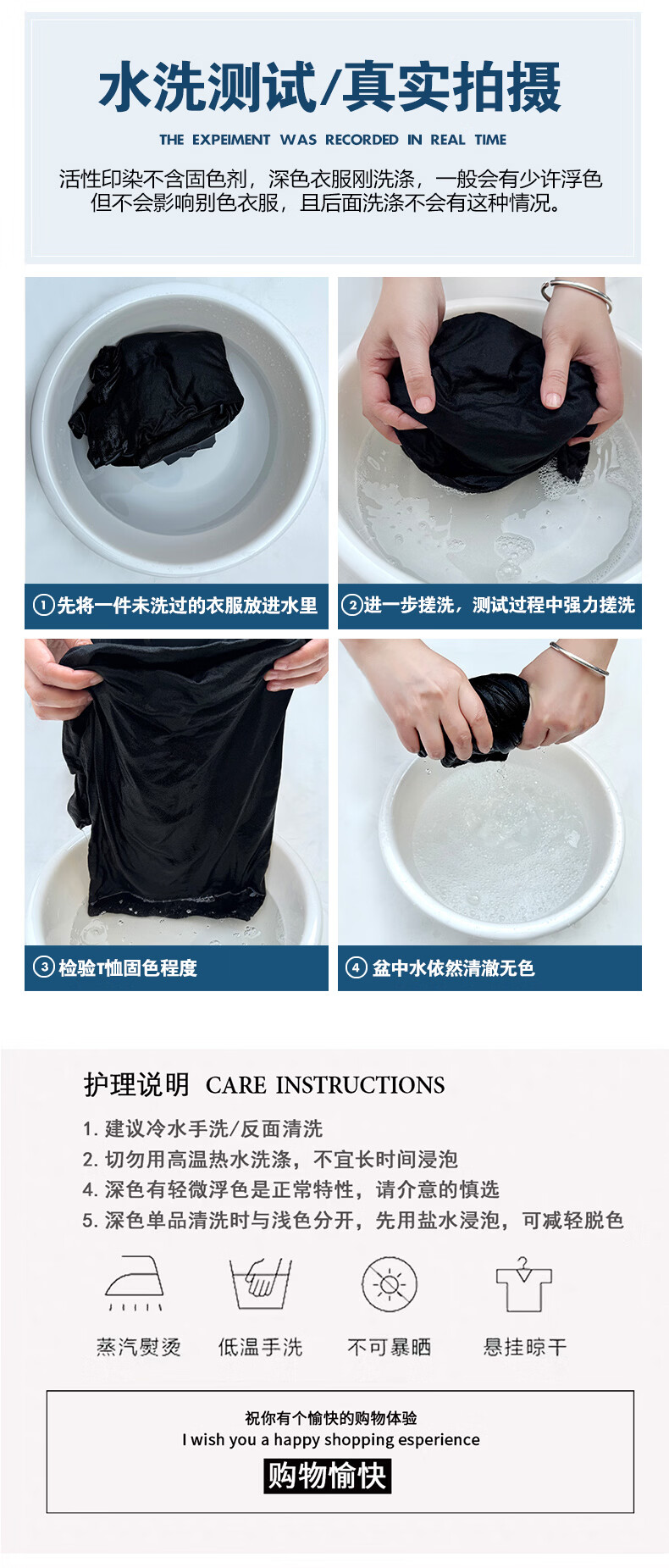 水洗测试/真实拍摄

THE EXPEIMENT WAS RECORDED IN REAL TIME

活性印染不含固色剂，深色衣服刚洗涤，一般会有少许浮色 但不会影响别色衣服，且后面洗涤不会有这种情况。

①先将一件未洗过的衣服放进水里

②进一步搓洗，测试过程中强力搓洗

③检验T恤固色程度

④盆中水依然清澈无色

护理说明 CARE INSTRUCTIONS

1. 建议冷水手洗/反面清洗
2. 切勿用高温热水洗涤，不宜长时间浸泡
4. 深色有轻微浮色是正常特性，请介意的慎选
5. 深色单品清洗时与浅色分开，先用盐水浸泡，可减轻脱色

蒸汽熨烫 低温手洗 不可暴晒 悬挂晾干

祝你有个愉快的购物体验
I wish you a happy shopping esperience
购物愉快