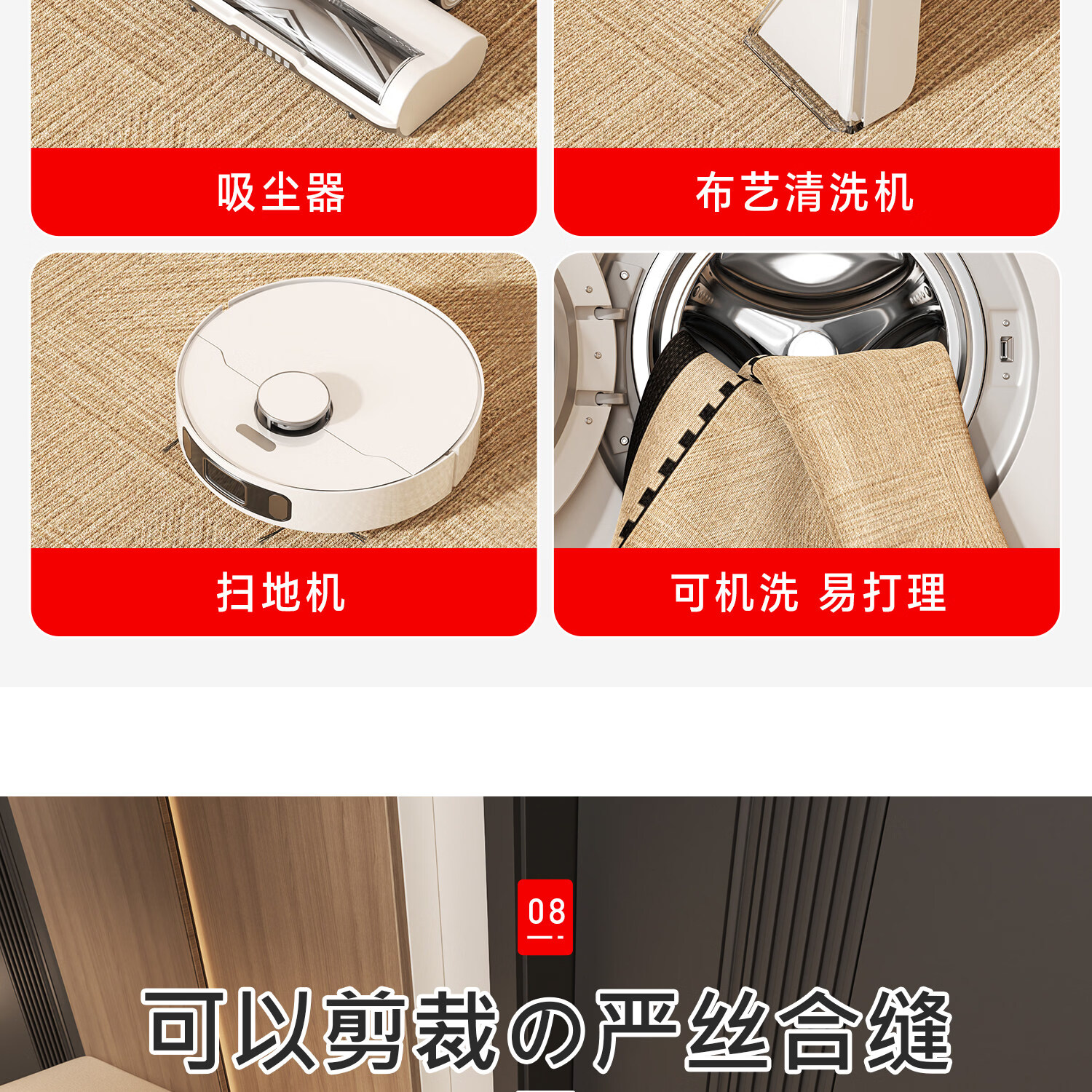 吸尘器

布艺清洗机

扫地机

可机洗 易打理

08

可以剪裁の严丝合缝