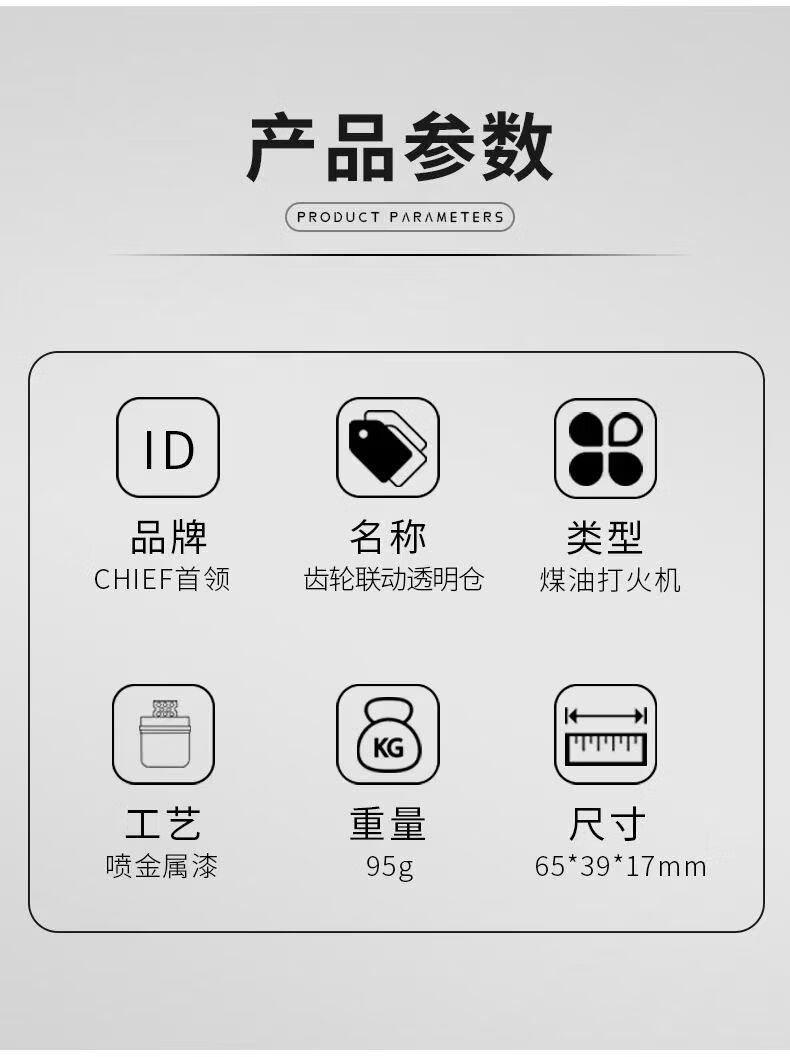 产品参数

PRODUCT PARAMETERS

ID

品牌
CHIEF首领

名称
齿轮联动透明仓

类型
煤油打火机

工艺
喷金属漆

KG

重量
95g

尺寸
65*39*17mm