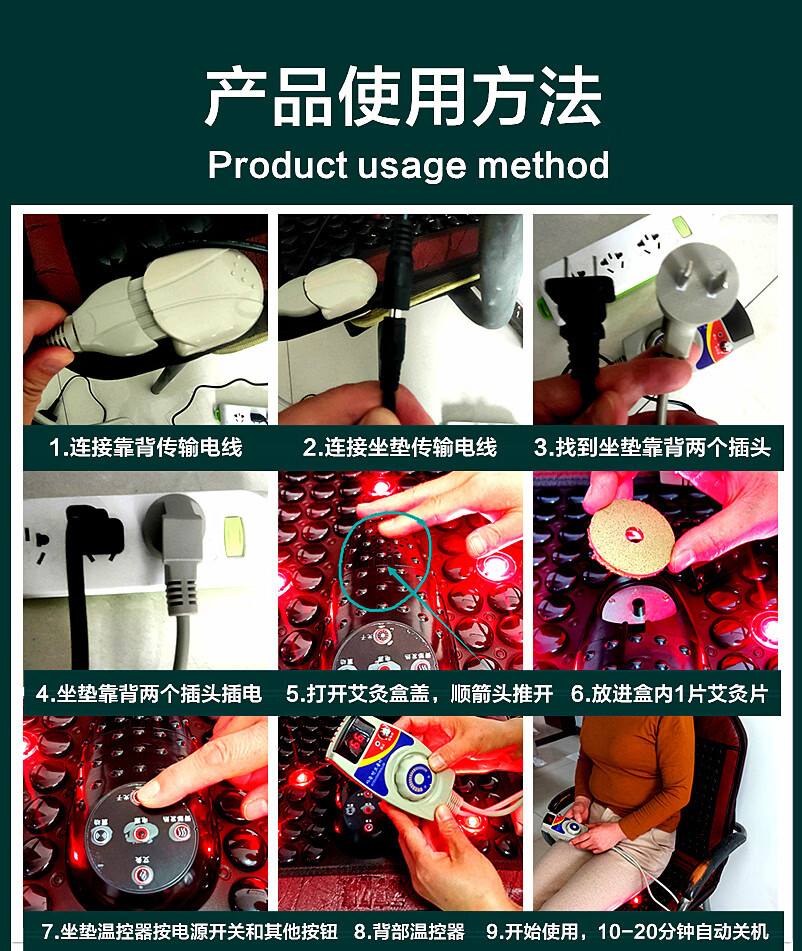 产品使用方法
Product usage method

1.连接靠背传输电线

2.连接坐垫传输电线

3.找到坐垫靠背两个插头

4.坐垫靠背两个插头插电

5.打开艾灸盒盖，顺箭头推开

6.放进盒内1片艾灸片

7.坐垫温控器按电源开关和其他按钮

8.背部温控器

9.开始使用，10-20分钟自动关机