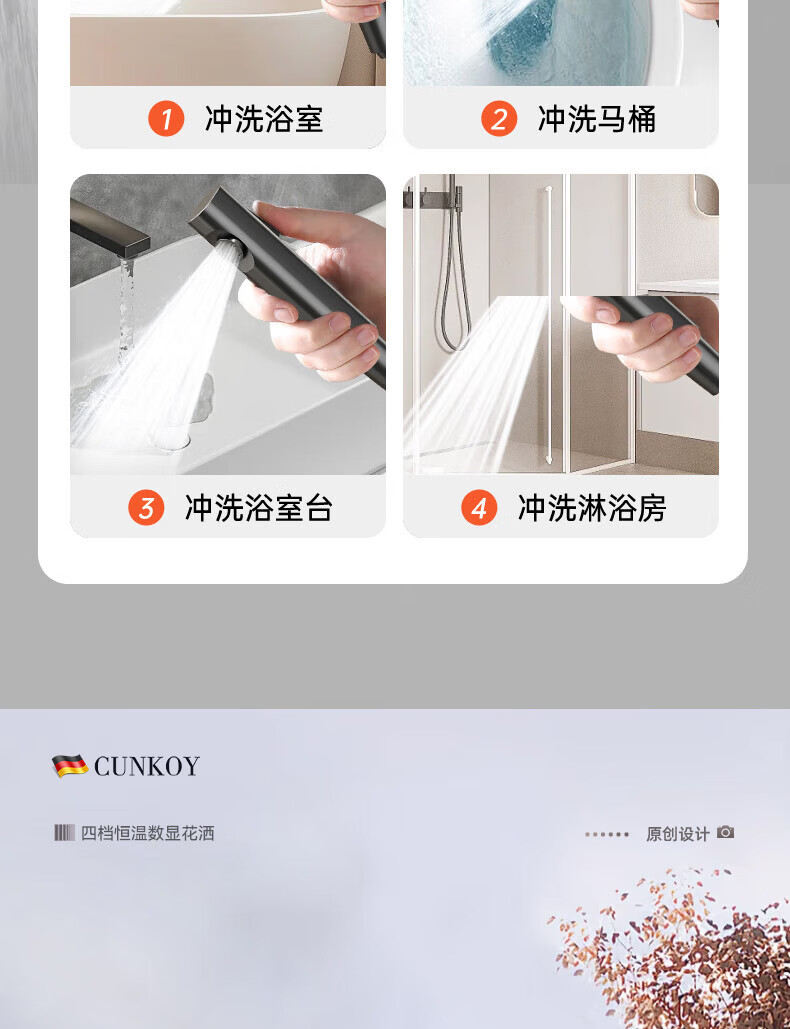 1 冲洗浴室

2 冲洗马桶

3 冲洗浴室台

4 冲洗淋浴房

CUNKOY

四档恒温数显花洒

原创设计