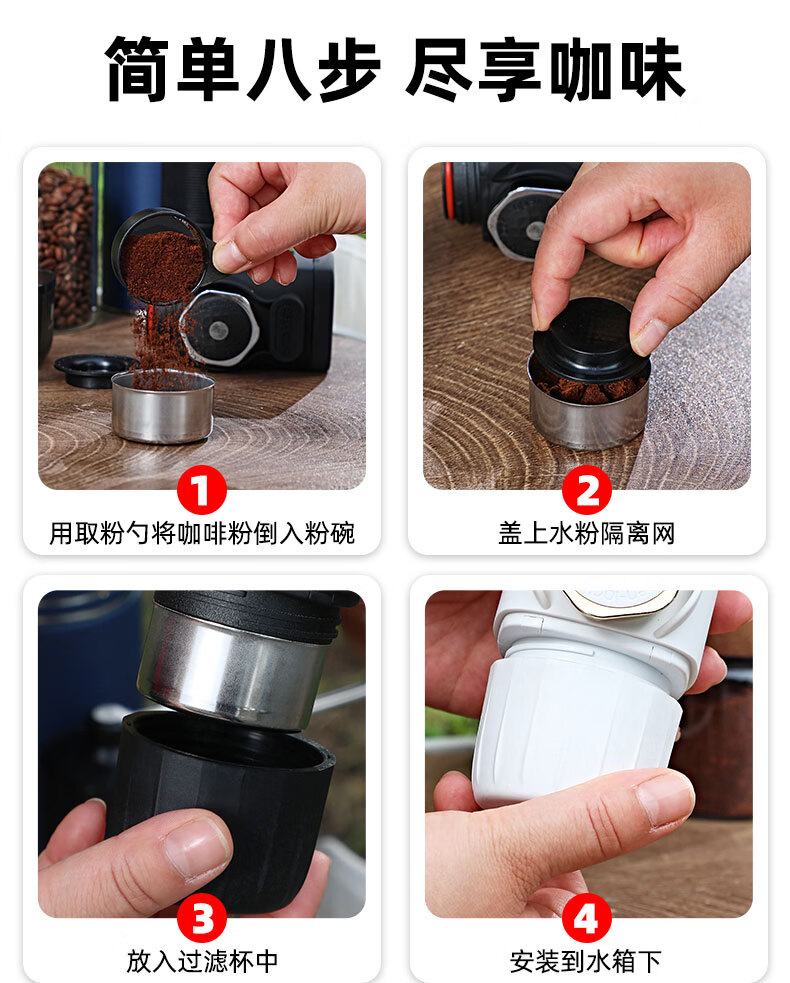 简单八步 尽享咖味

1
用取粉勺将咖啡粉倒入粉碗

2
盖上水粉隔离网

3
放入过滤杯中

4
安装到水箱下