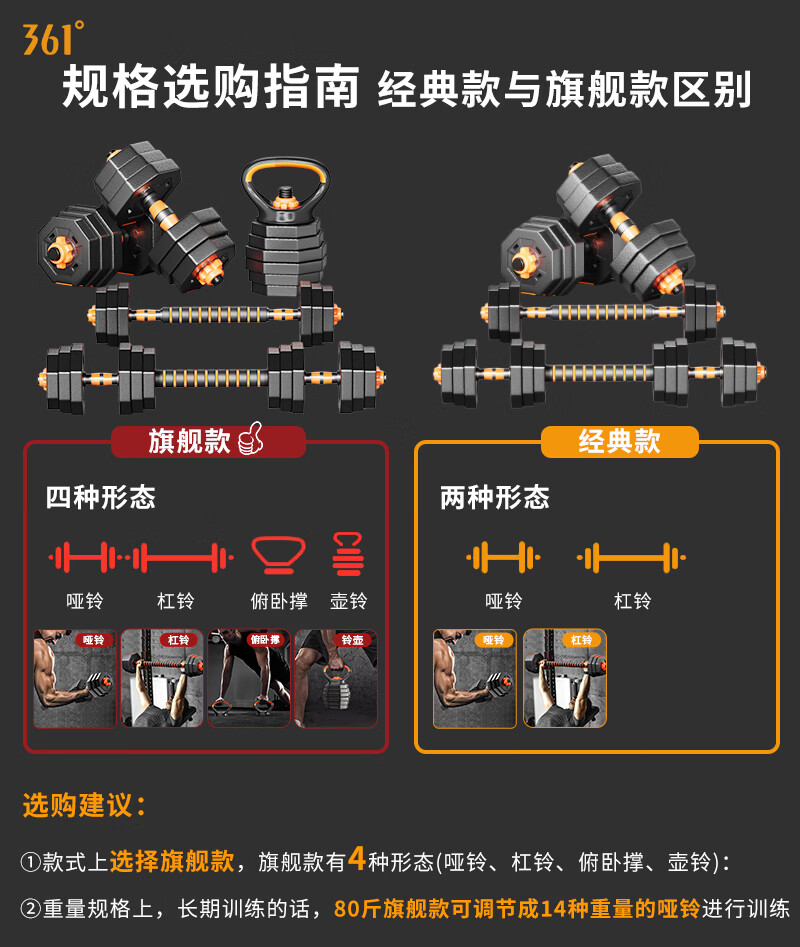 361°

规格选购指南 经典款与旗舰款区别

旗舰款

四种形态

哑铃 杠铃 俯卧撑 壶铃

哑铃 杠铃 俯卧撑 铃壶

经典款

两种形态

哑铃 杠铃

哑铃 杠铃

选购建议：

①款式上选择旗舰款，旗舰款有4种形态(哑铃、杠铃、俯卧撑、壶铃)：

②重量规格上，长期训练的话，80斤旗舰款可调节成14种重量的哑铃进行训练