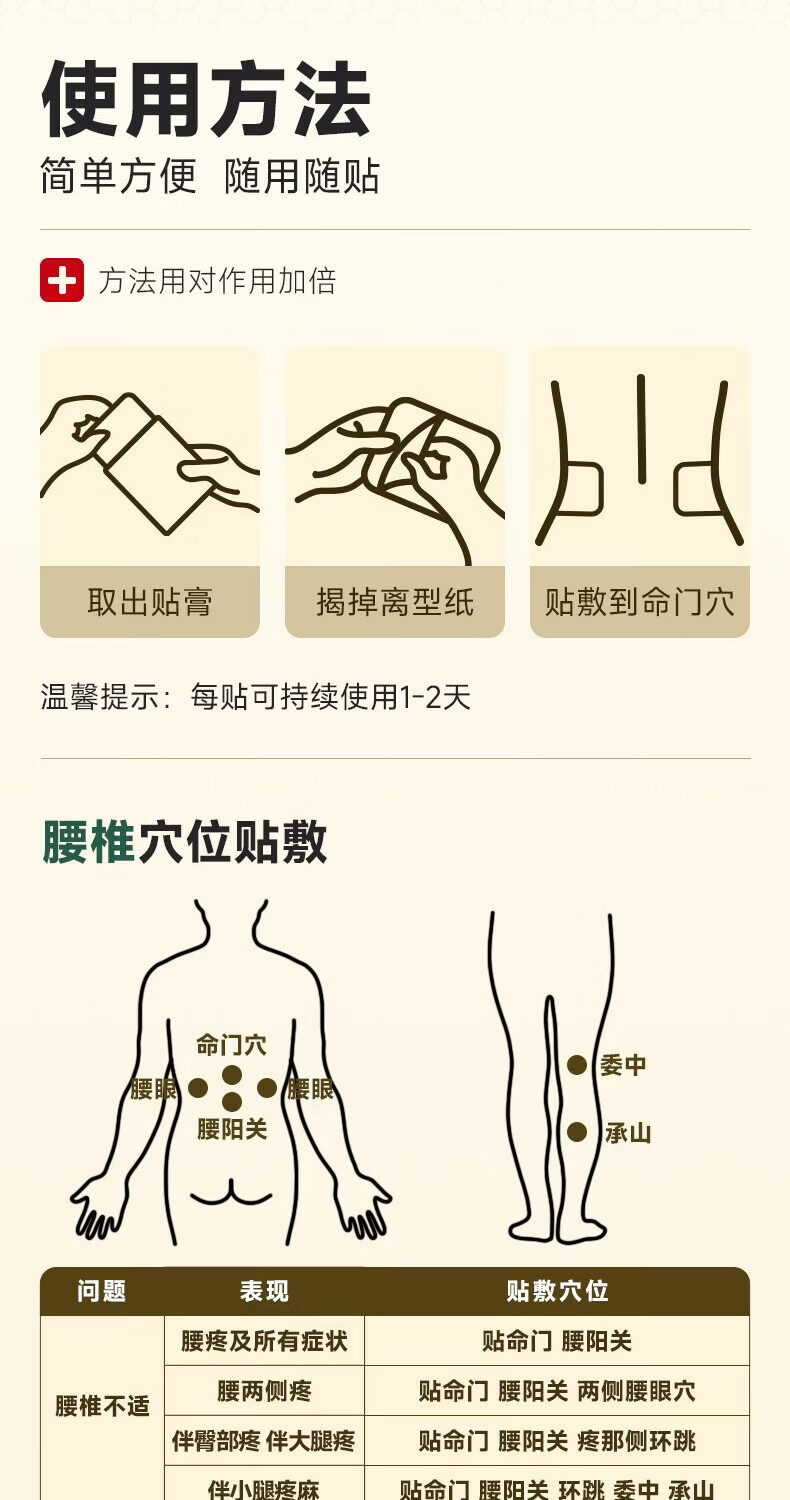 使用方法
简单方便 随用随贴

方法用对作用加倍

取出贴膏

揭掉离型纸

贴敷到命门穴

温馨提示：每贴可持续使用1-2天

腰椎穴位贴敷

命门穴
腰眼
腰眼
腰阳关

委中
承山

| 问题 | 表现 | 贴敷穴位 |
|---|---|---|
| 腰椎不适 | 腰疼及所有症状 | 贴命门 腰阳关 |
| | 腰两侧疼 | 贴命门 腰阳关 两侧腰眼穴 |
| | 伴臀部疼 伴大腿疼 | 贴命门 腰阳关 疼那侧环跳 |
| | 伴小腿疼麻 | 贴命门 腰阳关 环跳 委中 承山 |