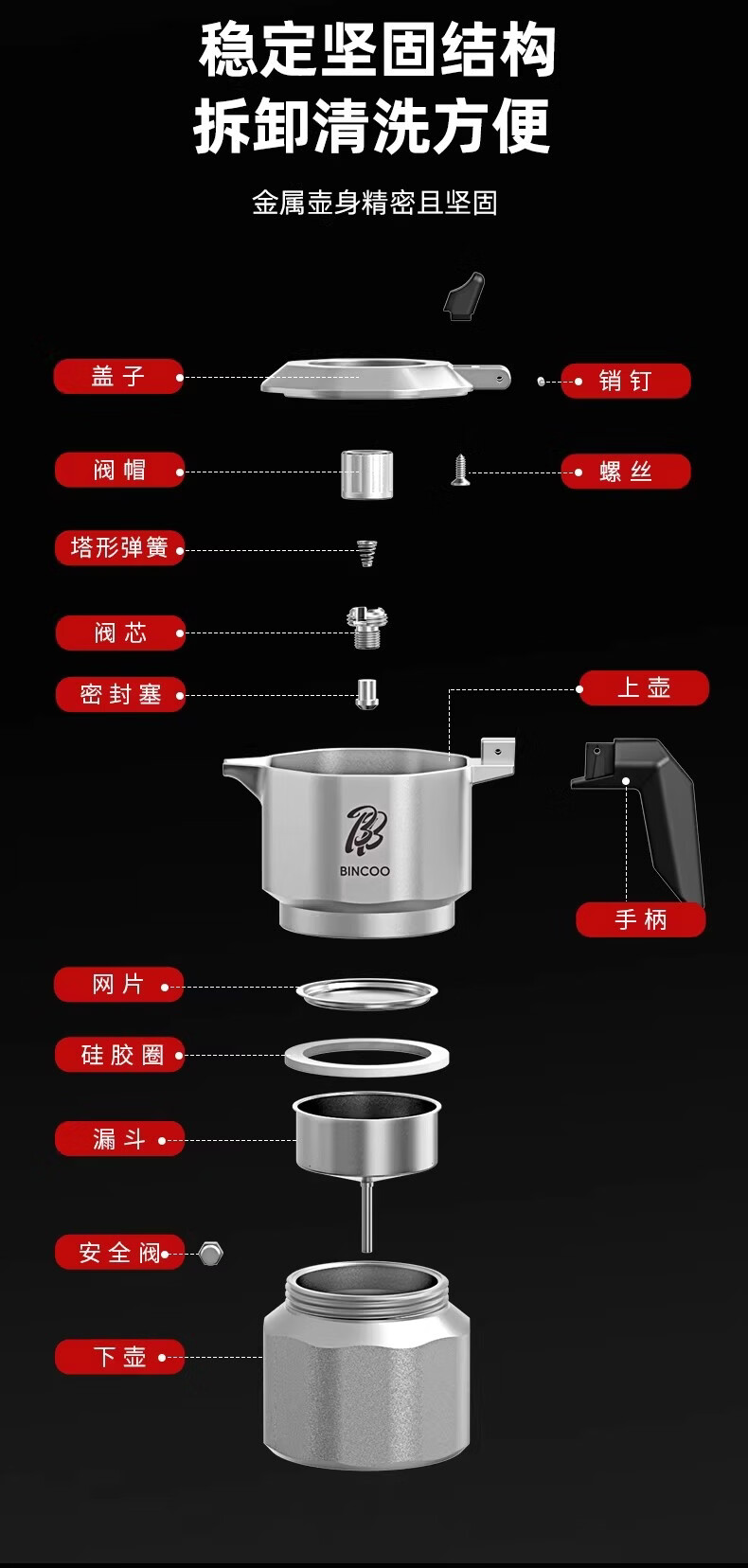 稳定坚固结构
拆卸清洗方便

金属壶身精密且坚固

盖子

销钉

阀帽

螺丝

塔形弹簧

阀芯

密封塞

上壶

BINCOO

手柄

网片

硅胶圈

漏斗

安全阀

下壶