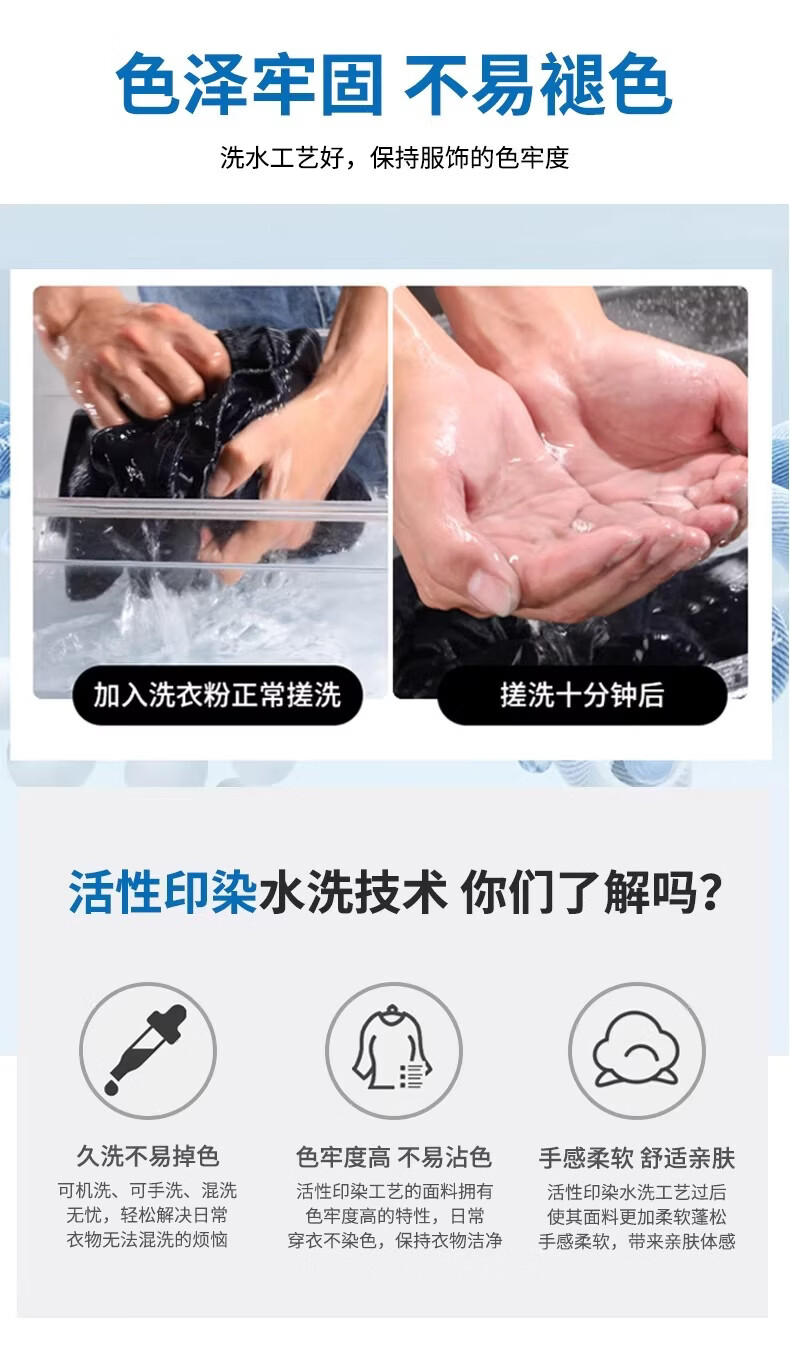 色泽牢固 不易褪色

洗水工艺好，保持服饰的色牢度

加入洗衣粉正常搓洗

搓洗十分钟后

活性印染水洗技术 你们了解吗？

久洗不易掉色

可机洗、可手洗、混洗无忧，轻松解决日常衣物无法混洗的烦恼

色牢度高 不易沾色

活性印染工艺的面料拥有色牢度高的特性，日常穿衣不染色，保持衣物洁净

手感柔软 舒适亲肤

活性印染水洗工艺过后使其面料更加柔软蓬松手感柔软，带来亲肤体感