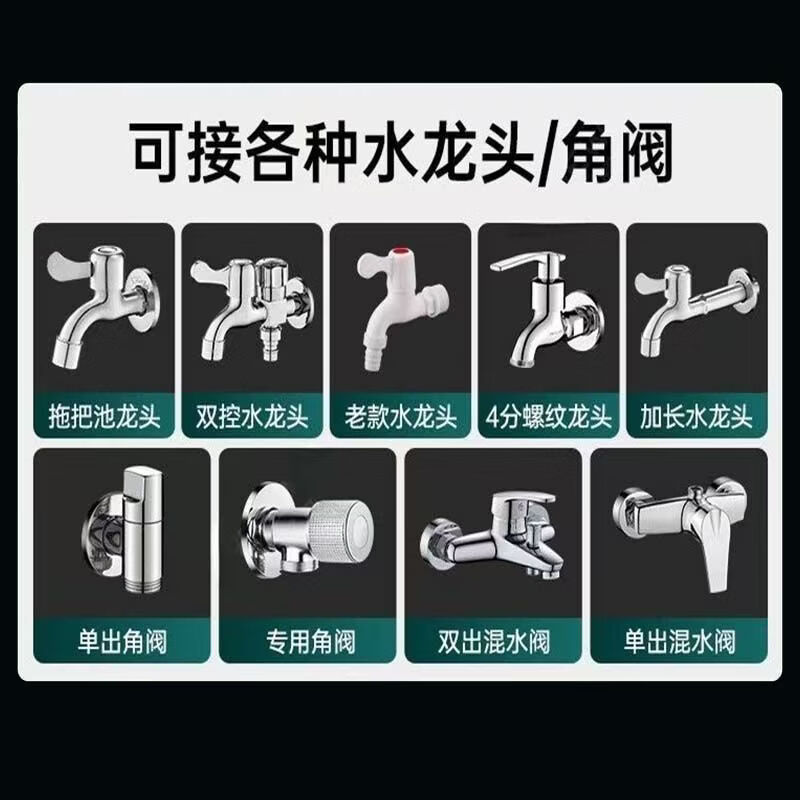 可接各种水龙头/角阀

拖把池龙头

双控水龙头

老款水龙头

4分螺纹龙头

加长水龙头

单出角阀

专用角阀

双出混水阀

单出混水阀