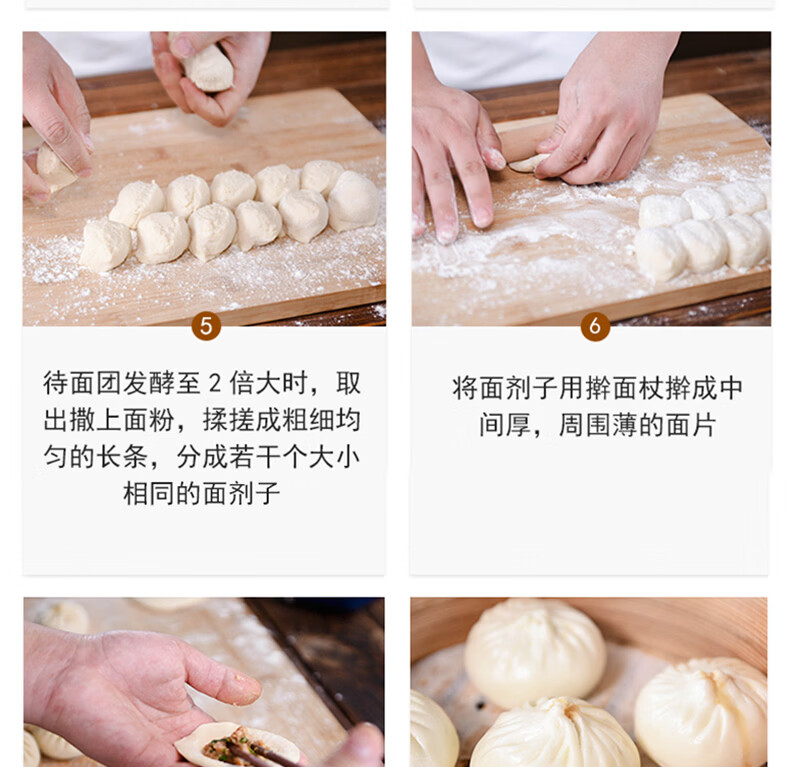 5

待面团发酵至 2 倍大时，取出撒上面粉，揉搓成粗细均匀的长条，分成若干个大小相同的面剂子

6

将面剂子用擀面杖擀成中间厚，周围薄的面片