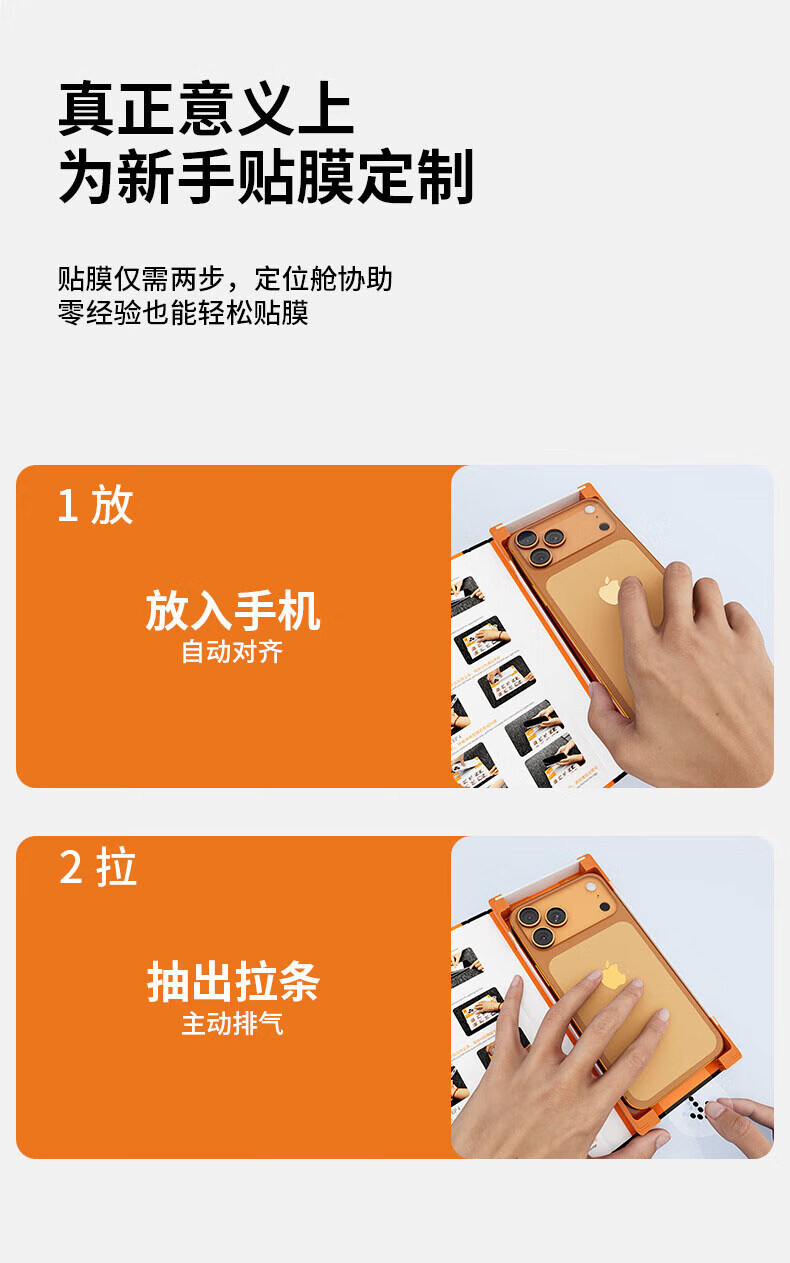 真正意义上
为新手贴膜定制

贴膜仅需两步，定位舱协助
零经验也能轻松贴膜

1 放

放入手机
自动对齐

2 拉

抽出拉条
主动排气