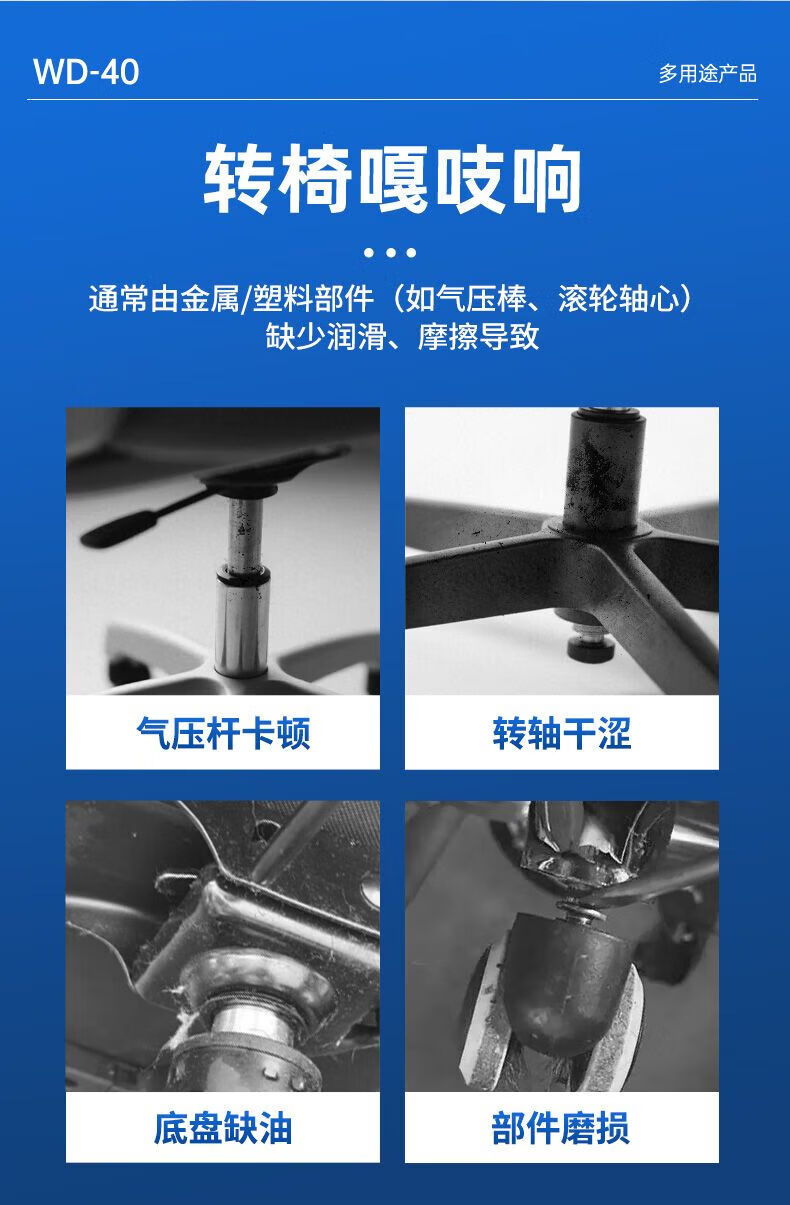 WD-40

多用途产品

转椅嘎吱响

通常由金属/塑料部件（如气压棒、滚轮轴心）缺少润滑、摩擦导致

气压杆卡顿

转轴干涩

底盘缺油

部件磨损