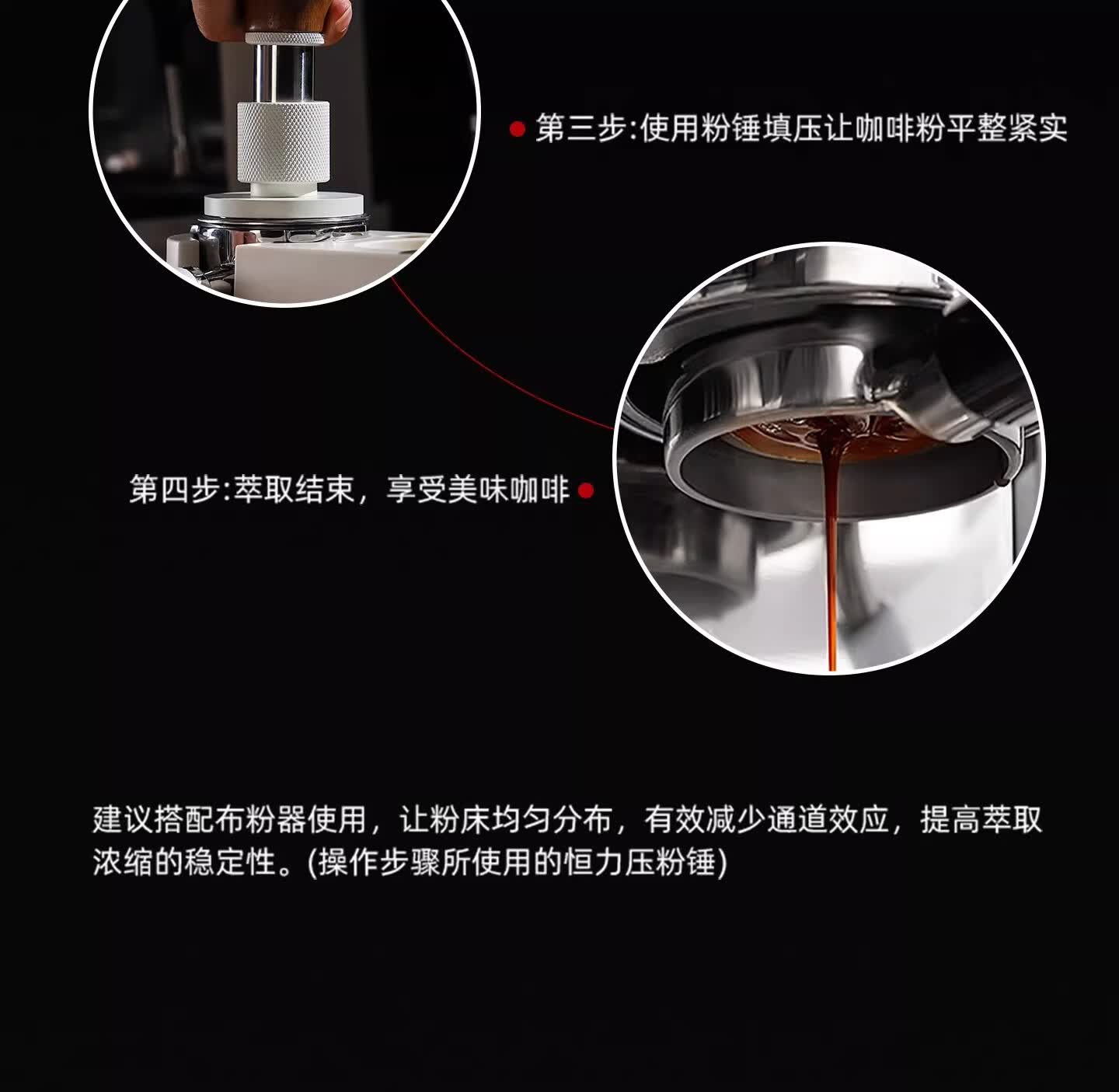 第三步:使用粉锤填压让咖啡粉平整紧实

第四步:萃取结束，享受美味咖啡

建议搭配布粉器使用，让粉床均匀分布，有效减少通道效应，提高萃取浓缩的稳定性。(操作步骤所使用的恒力压粉锤)