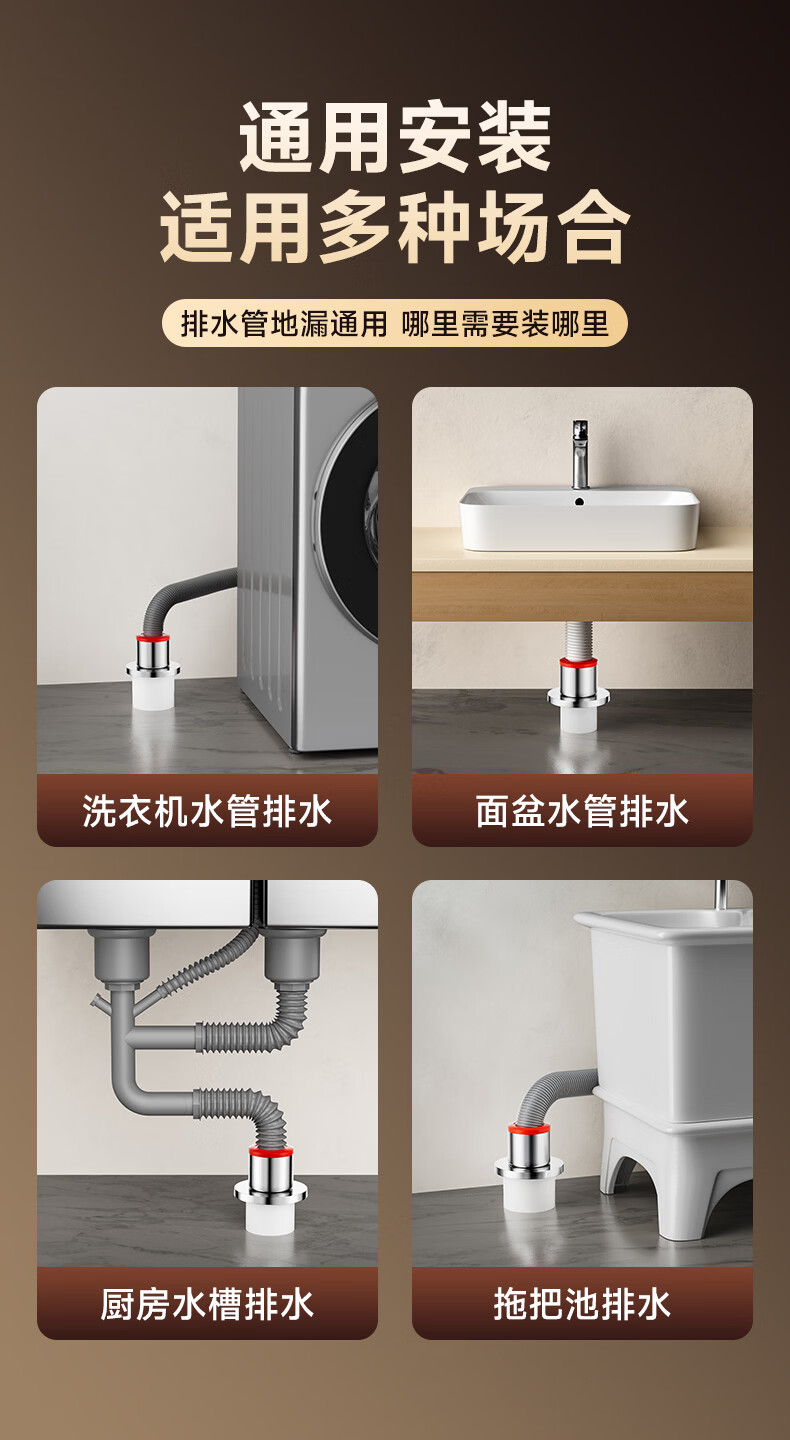 通用安装
适用多种场合

排水管地漏通用 哪里需要装哪里

洗衣机水管排水

面盆水管排水

厨房水槽排水

拖把池排水