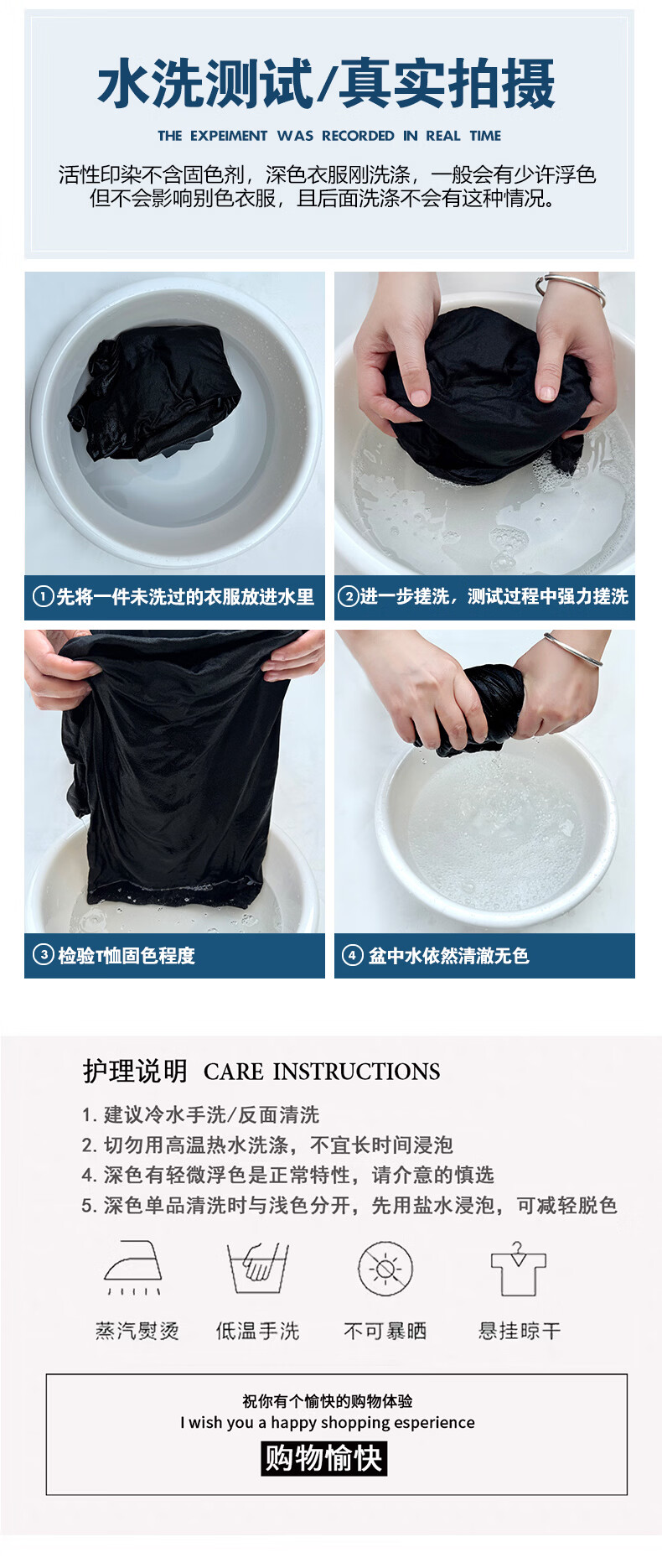 水洗测试/真实拍摄

THE EXPEIMENT WAS RECORDED IN REAL TIME

活性印染不含固色剂，深色衣服刚洗涤，一般会有少许浮色
但不会影响别色衣服，且后面洗涤不会有这种情况。

①先将一件未洗过的衣服放进水里

②进一步搓洗，测试过程中强力搓洗

③检验T恤固色程度

④盆中水依然清澈无色

护理说明 CARE INSTRUCTIONS

1. 建议冷水手洗/反面清洗
2. 切勿用高温热水洗涤，不宜长时间浸泡
4. 深色有轻微浮色是正常特性，请介意的慎选
5. 深色单品清洗时与浅色分开，先用盐水浸泡，可减轻脱色

蒸汽熨烫 低温手洗 不可暴晒 悬挂晾干

祝你有个愉快的购物体验
I wish you a happy shopping esperience
购物愉快