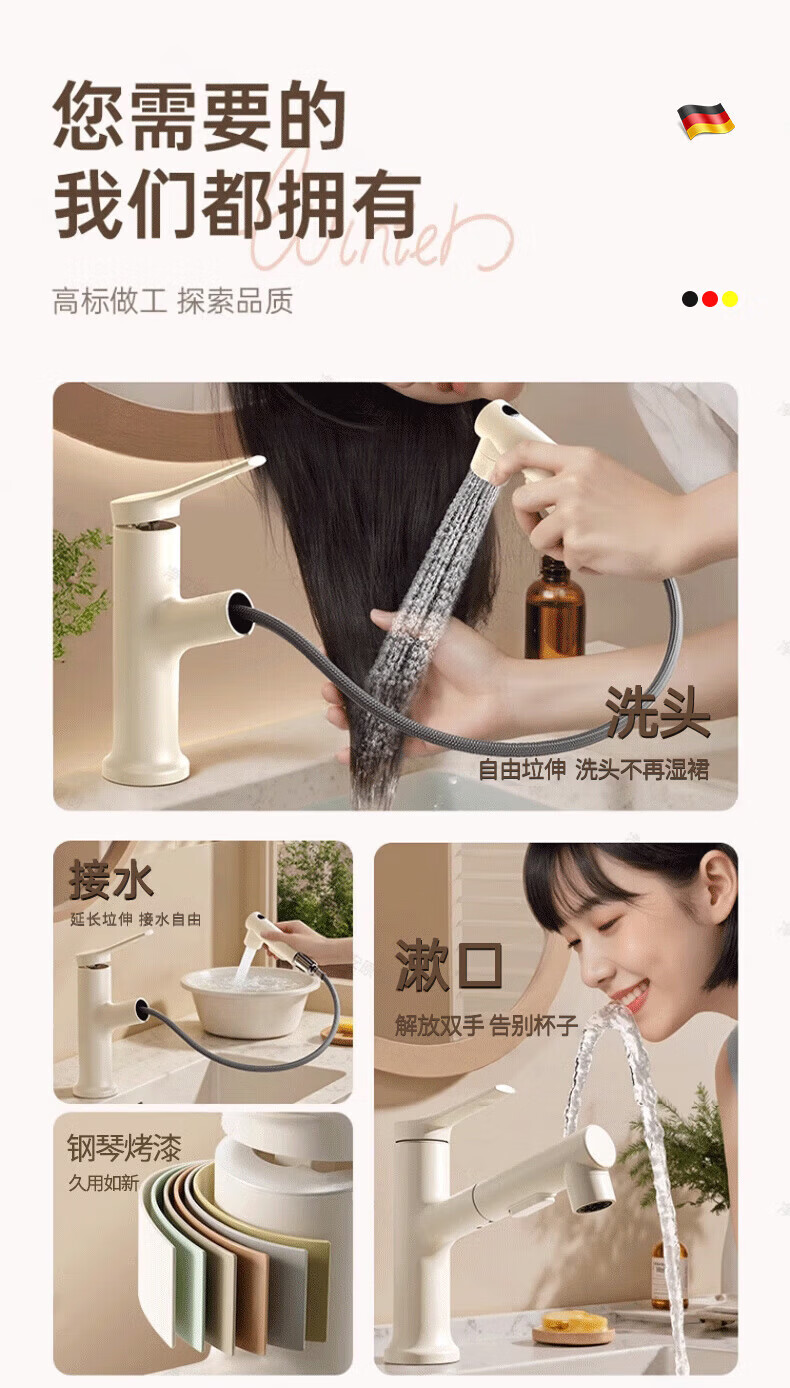 您需要的
我们都拥有

Winner

高标做工 探索品质

洗头
自由拉伸 洗头不再湿裙

接水
延长拉伸 接水自由

漱口
解放双手 告别杯子

钢琴烤漆
久用如新