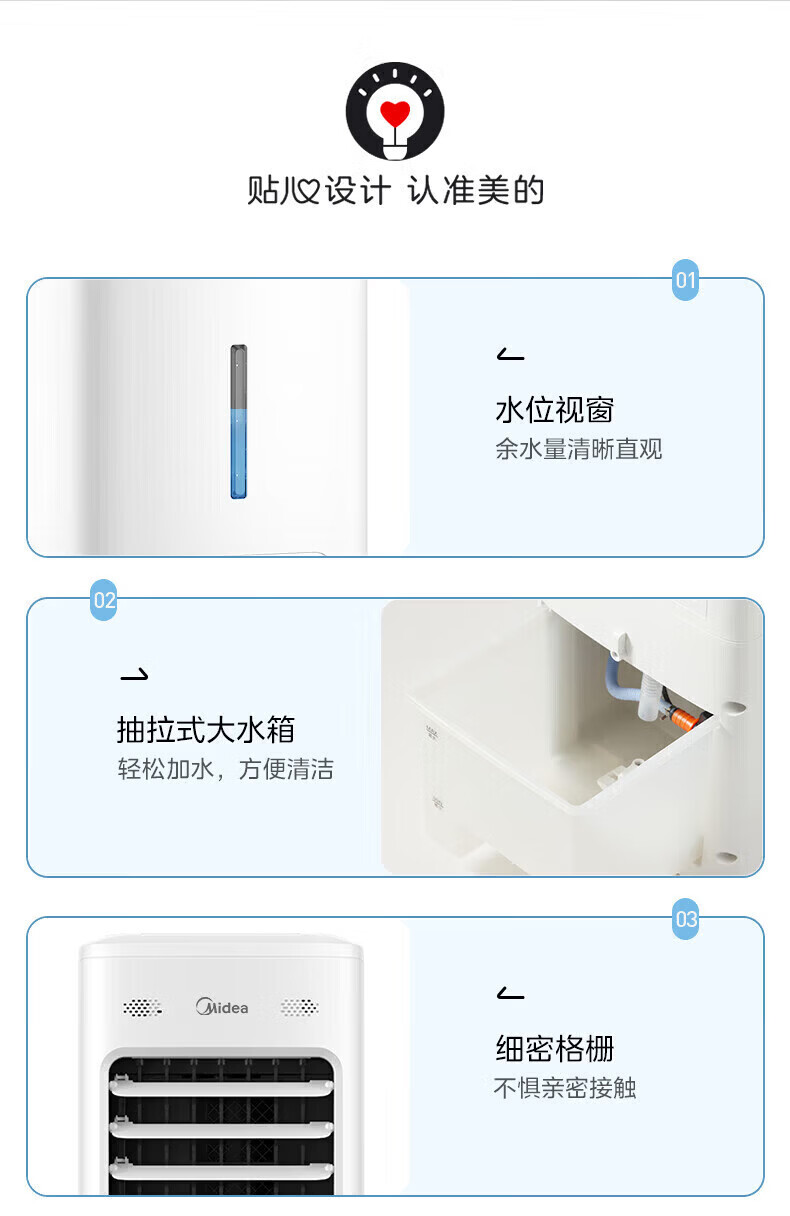 贴心设计 认准美的

01

水位视窗
余水量清晰直观

02

抽拉式大水箱
轻松加水，方便清洁

03

Midea

细密格栅
不惧亲密接触