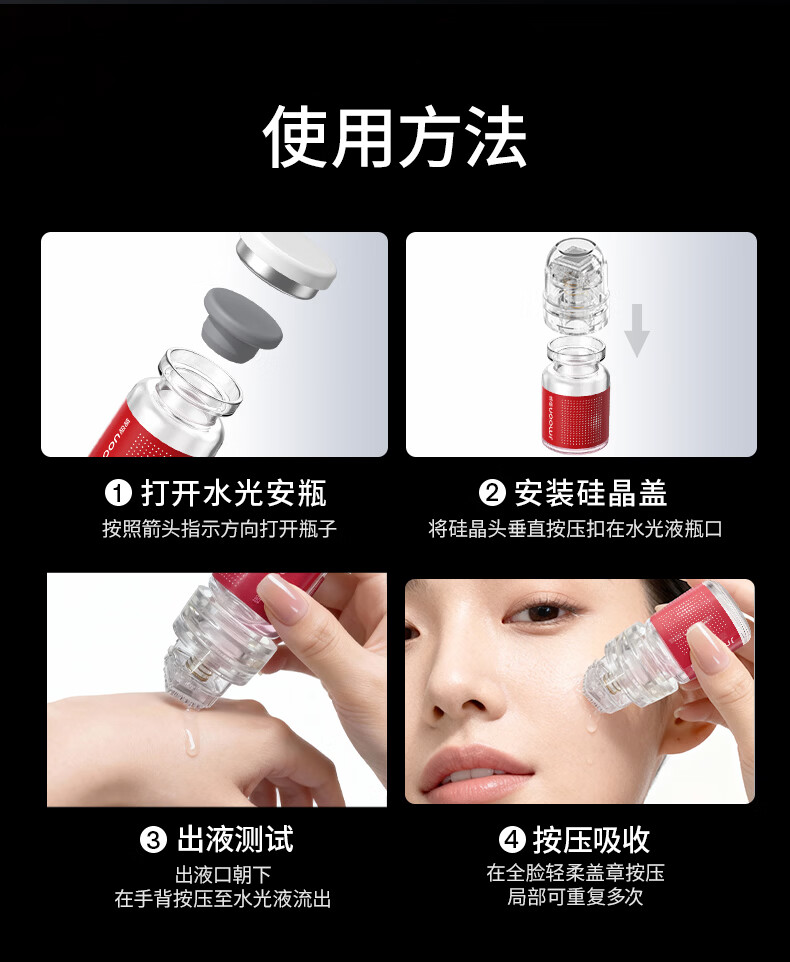 使用方法

❶ 打开水光安瓶
按照箭头指示方向打开瓶子

❷ 安装硅晶盖
将硅晶头垂直按压扣在水光液瓶口

❸ 出液测试
出液口朝下
在手背按压至水光液流出

❹ 按压吸收
在全脸轻柔盖章按压
局部可重复多次