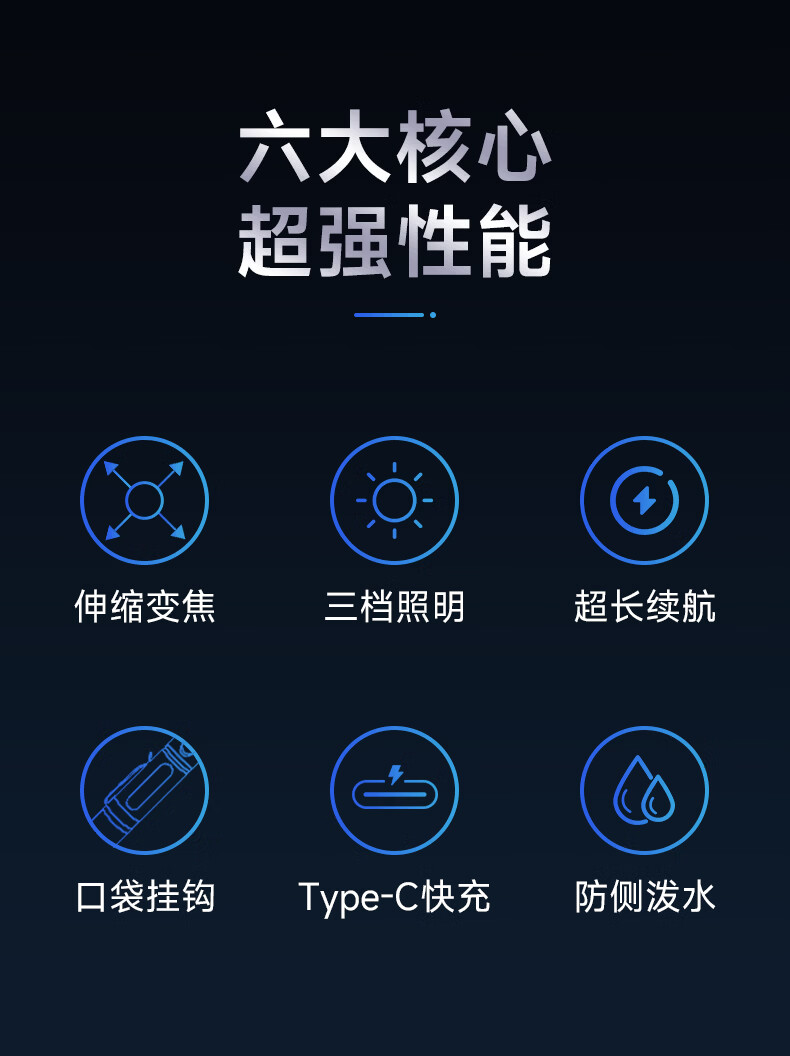 六大核心
超强性能

伸缩变焦

三档照明

超长续航

口袋挂钩

Type-C快充

防侧泼水