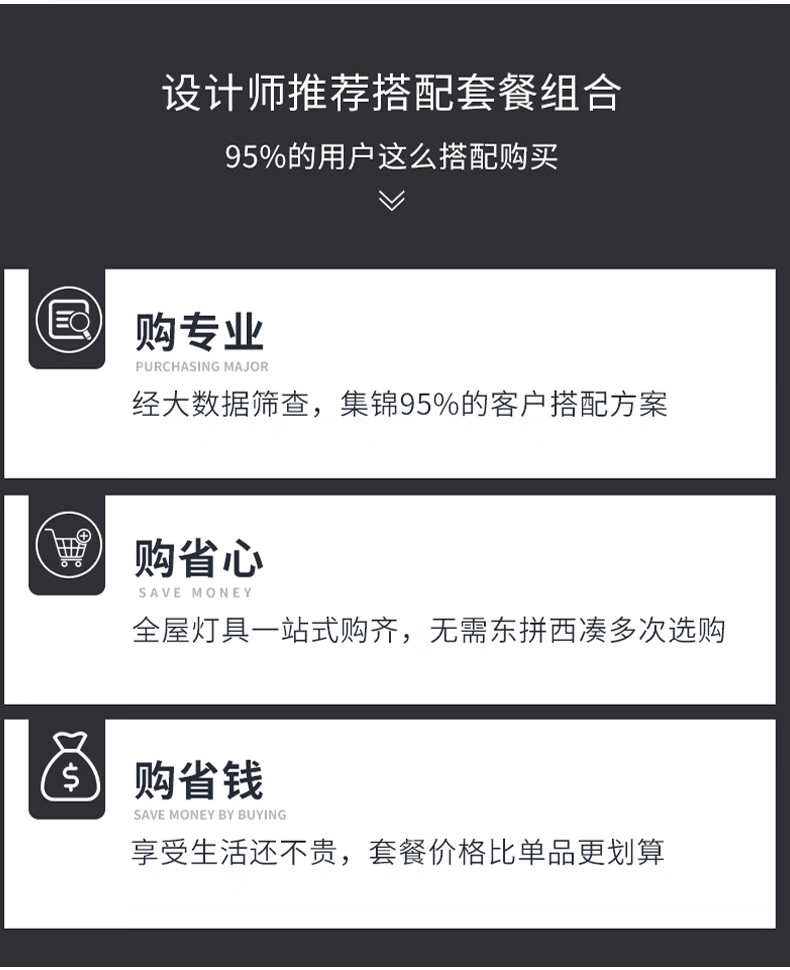 设计师推荐搭配套餐组合

95%的用户这么搭配购买

购专业
PURCHASING MAJOR
经大数据筛查，集锦95%的客户搭配方案

购省心
SAVE MONEY
全屋灯具一站式购齐，无需东拼西凑多次选购

购省钱
SAVE MONEY BY BUYING
享受生活还不贵，套餐价格比单品更划算