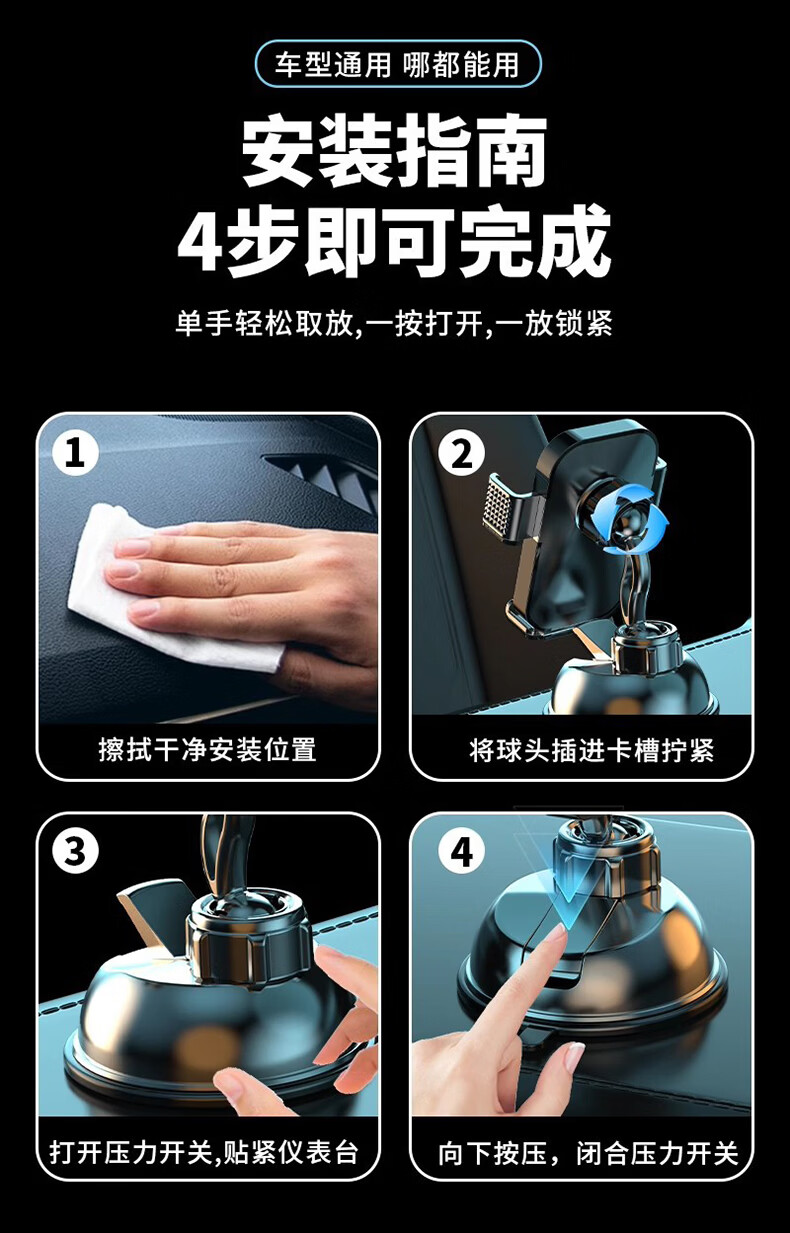 车型通用 哪都能用

安装指南
4步即可完成

单手轻松取放,一按打开,一放锁紧

1
擦拭干净安装位置

2
将球头插进卡槽拧紧

3
打开压力开关,贴紧仪表台

4
向下按压，闭合压力开关