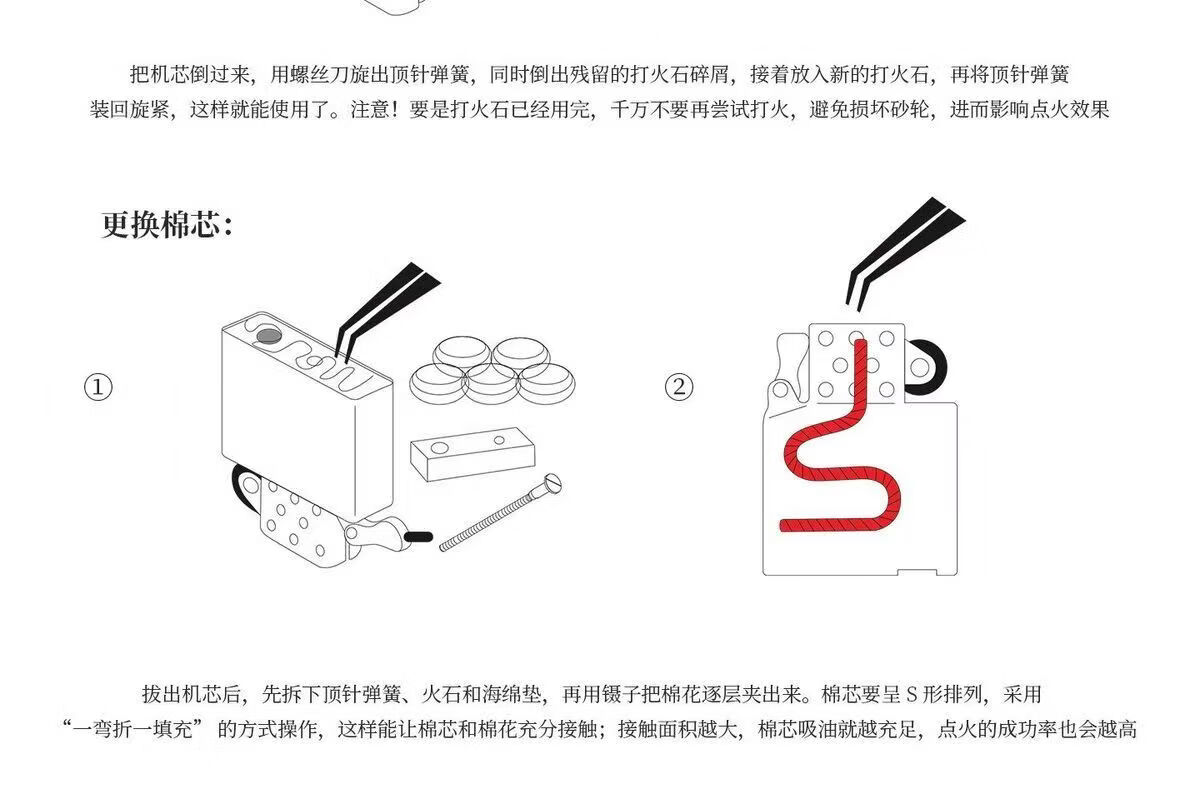 把机芯倒过来，用螺丝刀旋出顶针弹簧，同时倒出残留的打火石碎屑，接着放入新的打火石，再将顶针弹簧装回旋紧，这样就能使用了。注意！要是打火石已经用完，千万不要再尝试打火，避免损坏砂轮，进而影响点火效果

更换棉芯：

①

②

拔出机芯后，先拆下顶针弹簧、火石和海绵垫，再用镊子把棉花逐层夹出来。棉芯要呈 S 形排列，采用“一弯折一填充” 的方式操作，这样能让棉芯和棉花充分接触；接触面积越大，棉芯吸油就越充足，点火的成功率也会越高