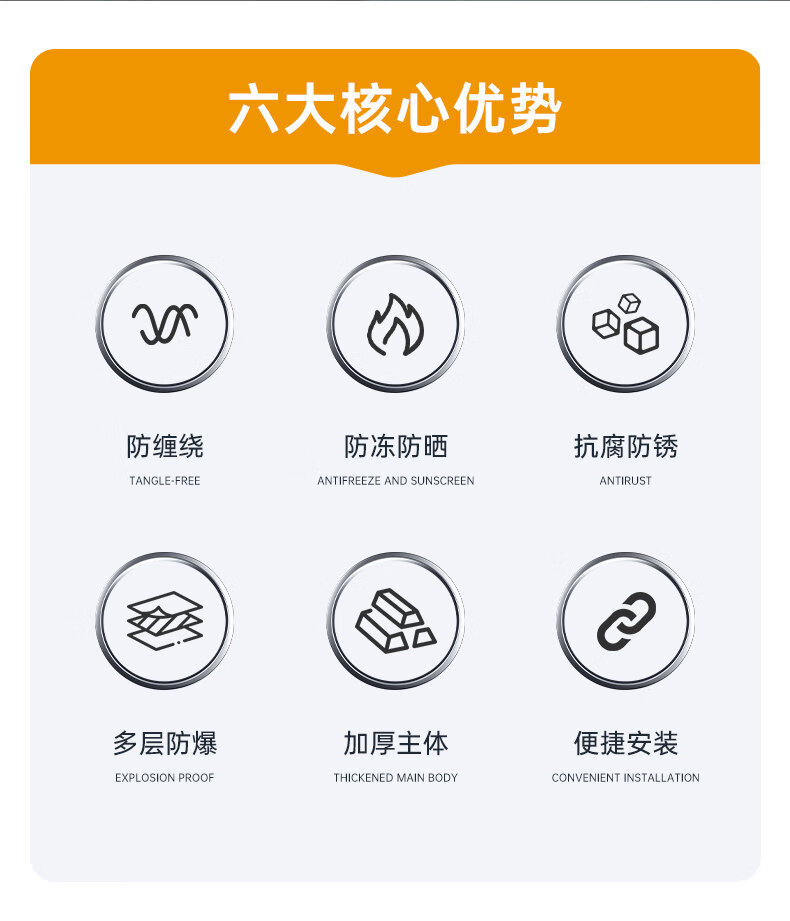 六大核心优势

防缠绕
TANGLE-FREE

防冻防晒
ANTIFREEZE AND SUNSCREEN

抗腐防锈
ANTIRUST

多层防爆
EXPLOSION PROOF

加厚主体
THICKENED MAIN BODY

便捷安装
CONVENIENT INSTALLATION