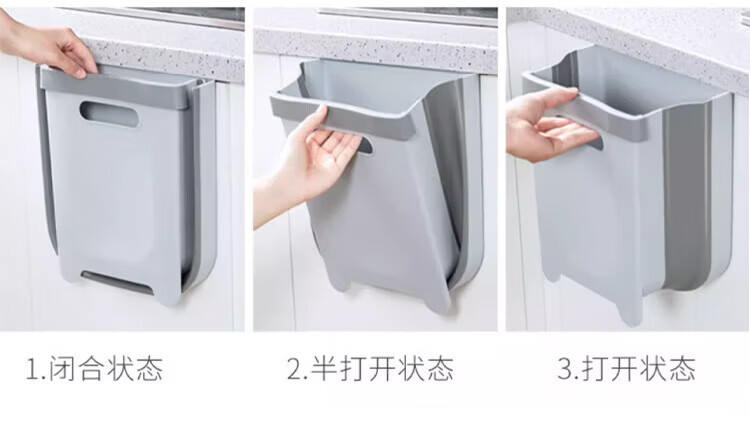 1.闭合状态

2.半打开状态

3.打开状态