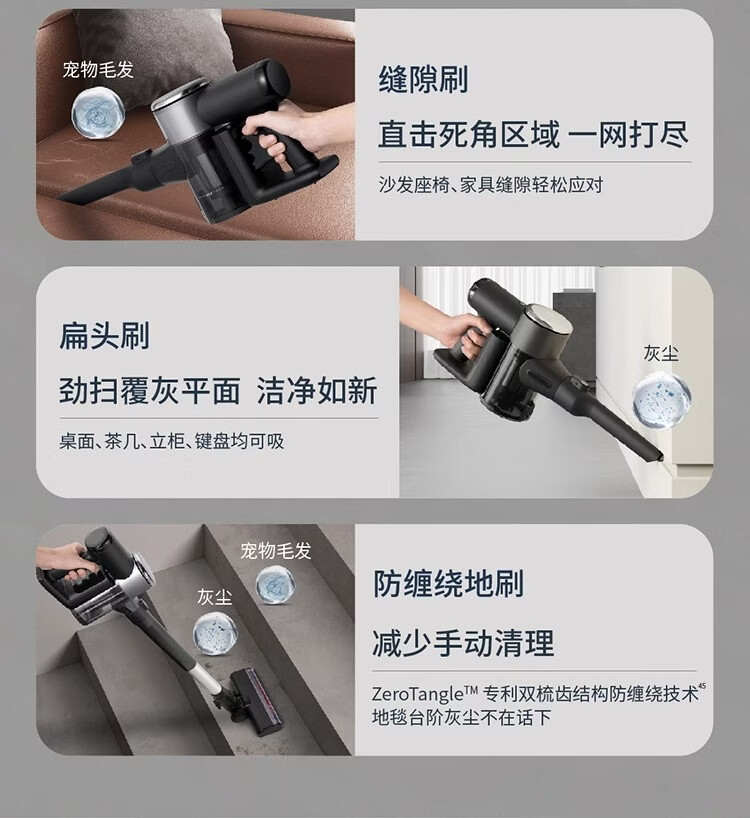 宠物毛发

缝隙刷

直击死角区域 一网打尽

沙发座椅、家具缝隙轻松应对

扁头刷

劲扫覆灰平面 洁净如新

桌面、茶几、立柜、键盘均可吸

灰尘

宠物毛发

灰尘

防缠绕地刷

减少手动清理

ZeroTangle™ 专利双梳齿结构防缠绕技术$^{45}$
地毯台阶灰尘不在话下