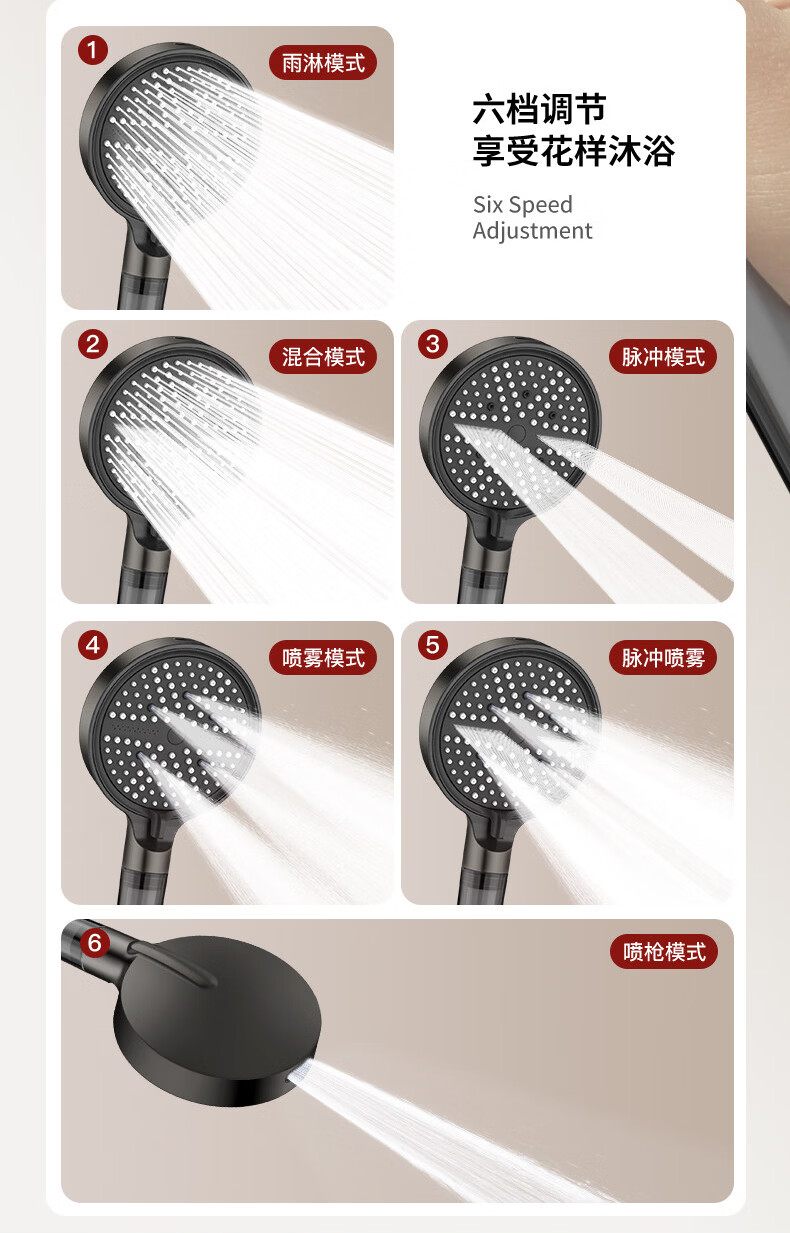 1 雨淋模式

六档调节
享受花样沐浴

Six Speed
Adjustment

2 混合模式

3 脉冲模式

4 喷雾模式

5 脉冲喷雾

6 喷枪模式