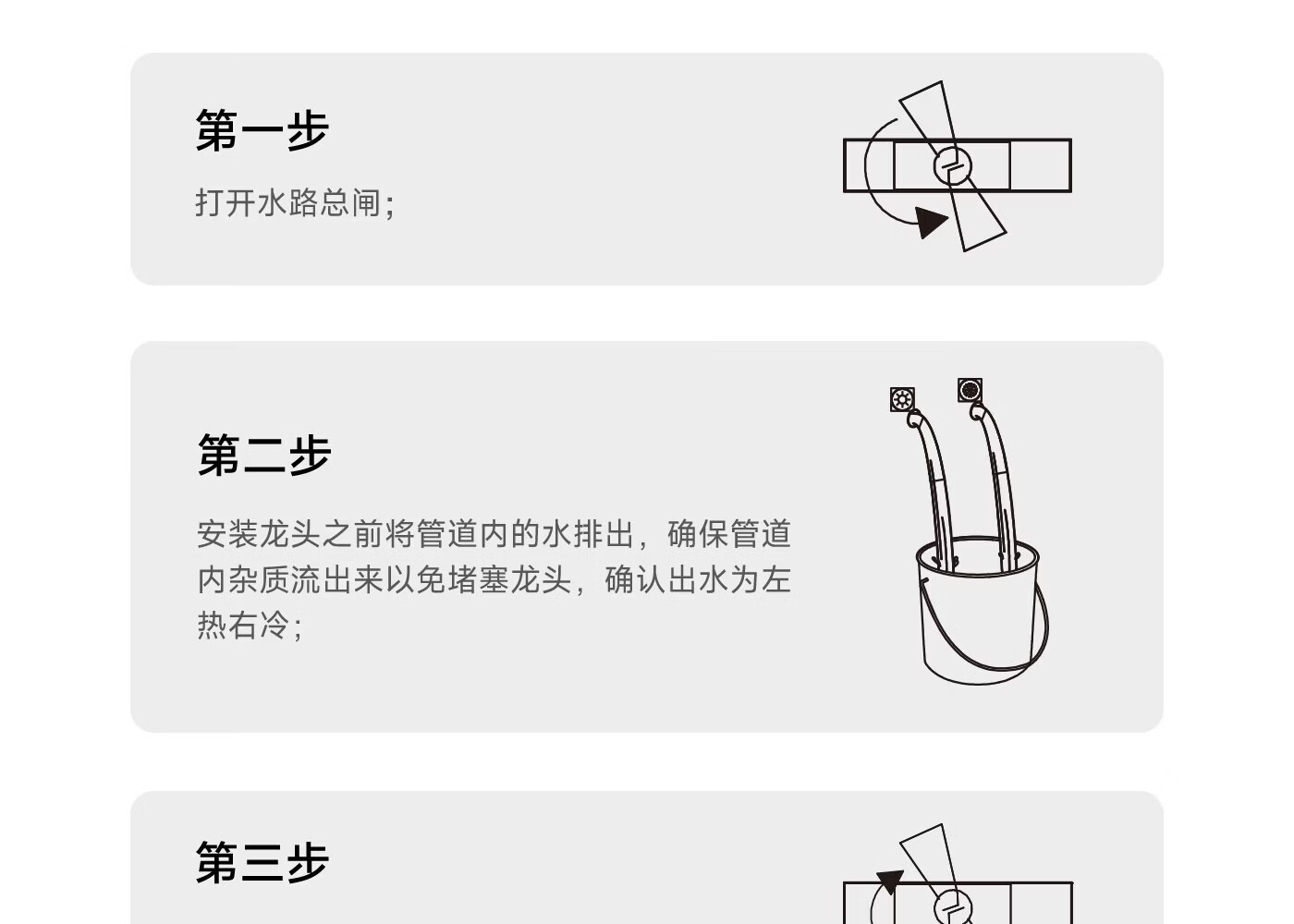 第一步

打开水路总闸；

第二步

安装龙头之前将管道内的水排出，确保管道内杂质流出来以免堵塞龙头，确认出水为左热右冷；

第三步